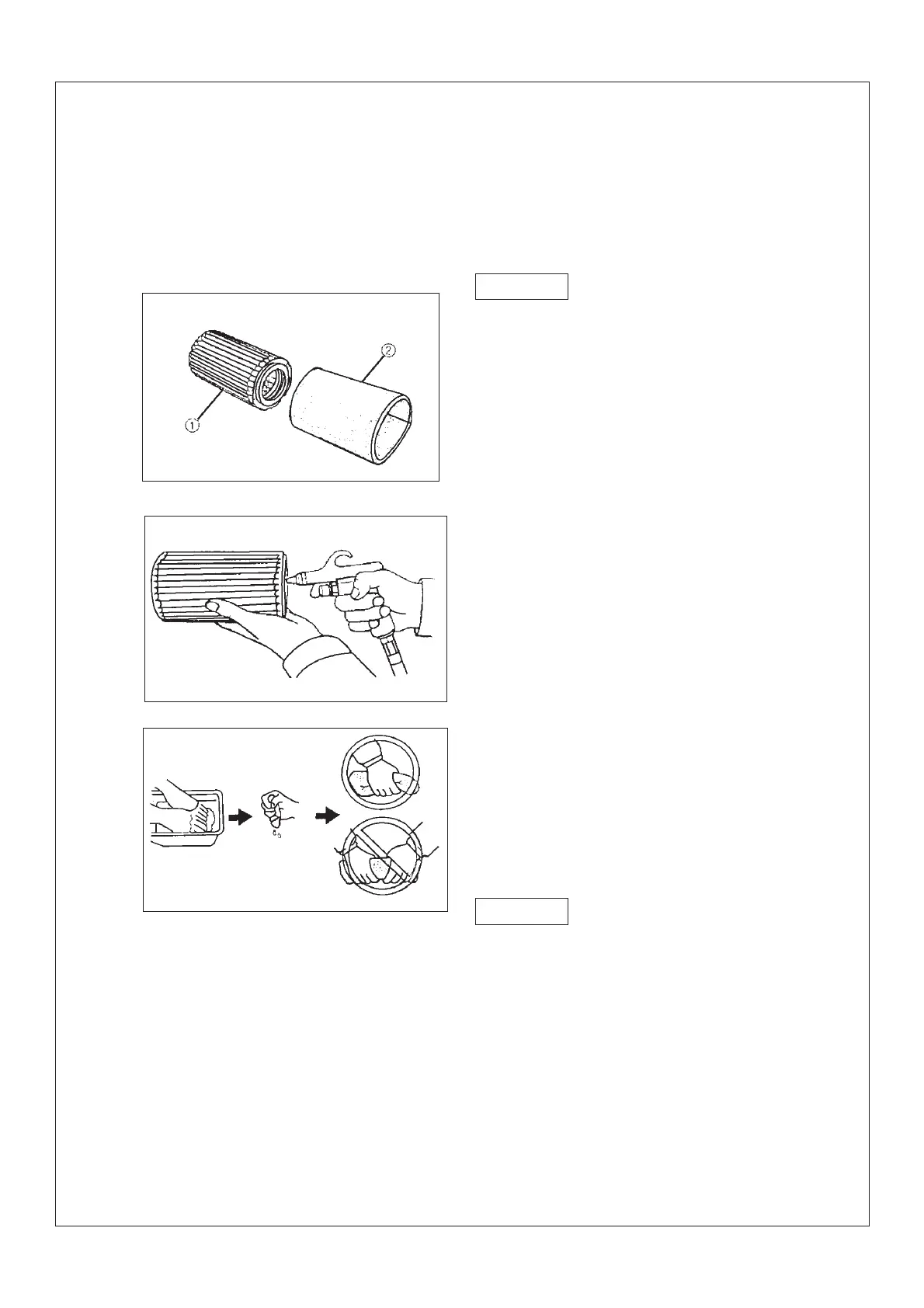 ①

②