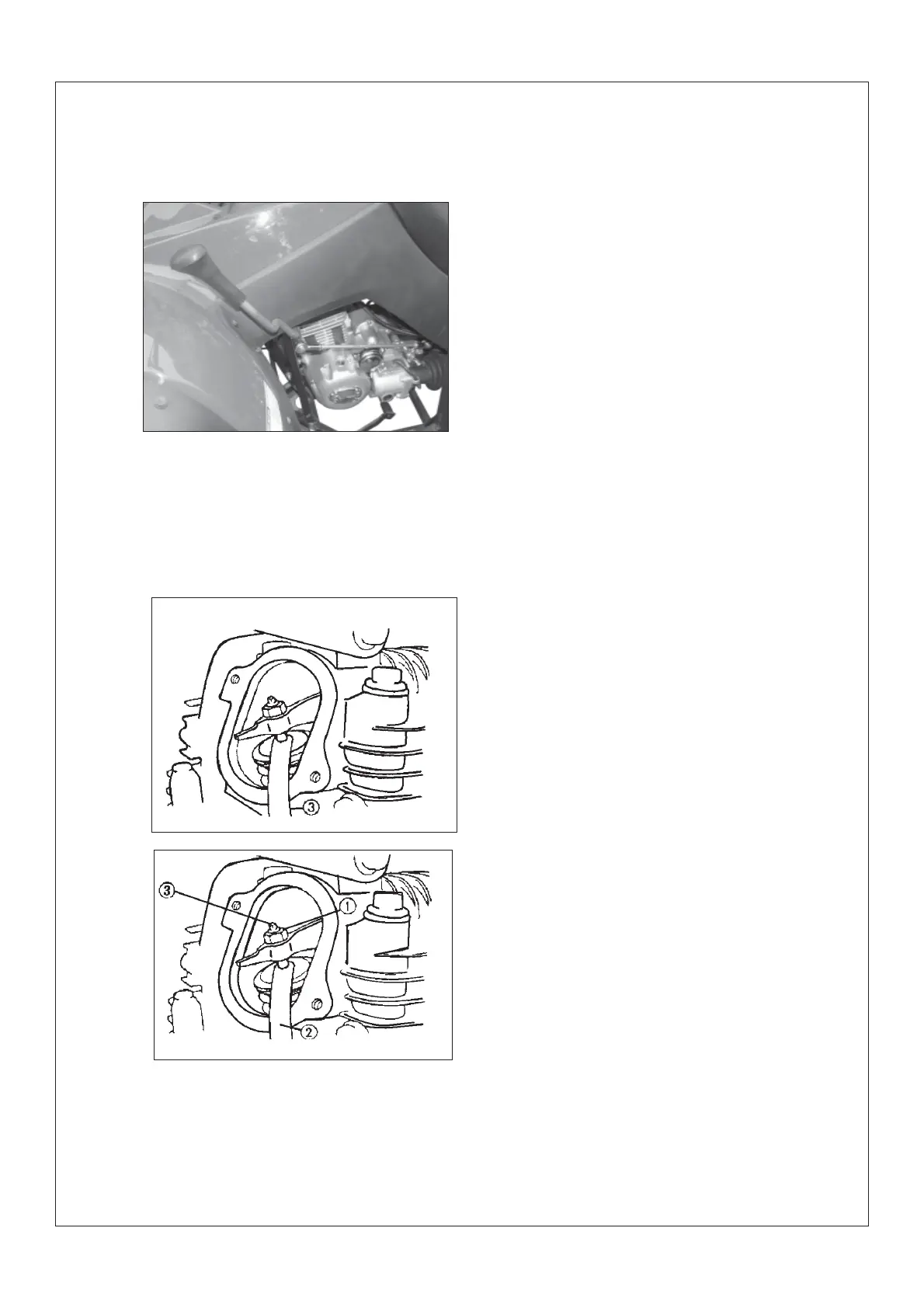 ③

③

①

②