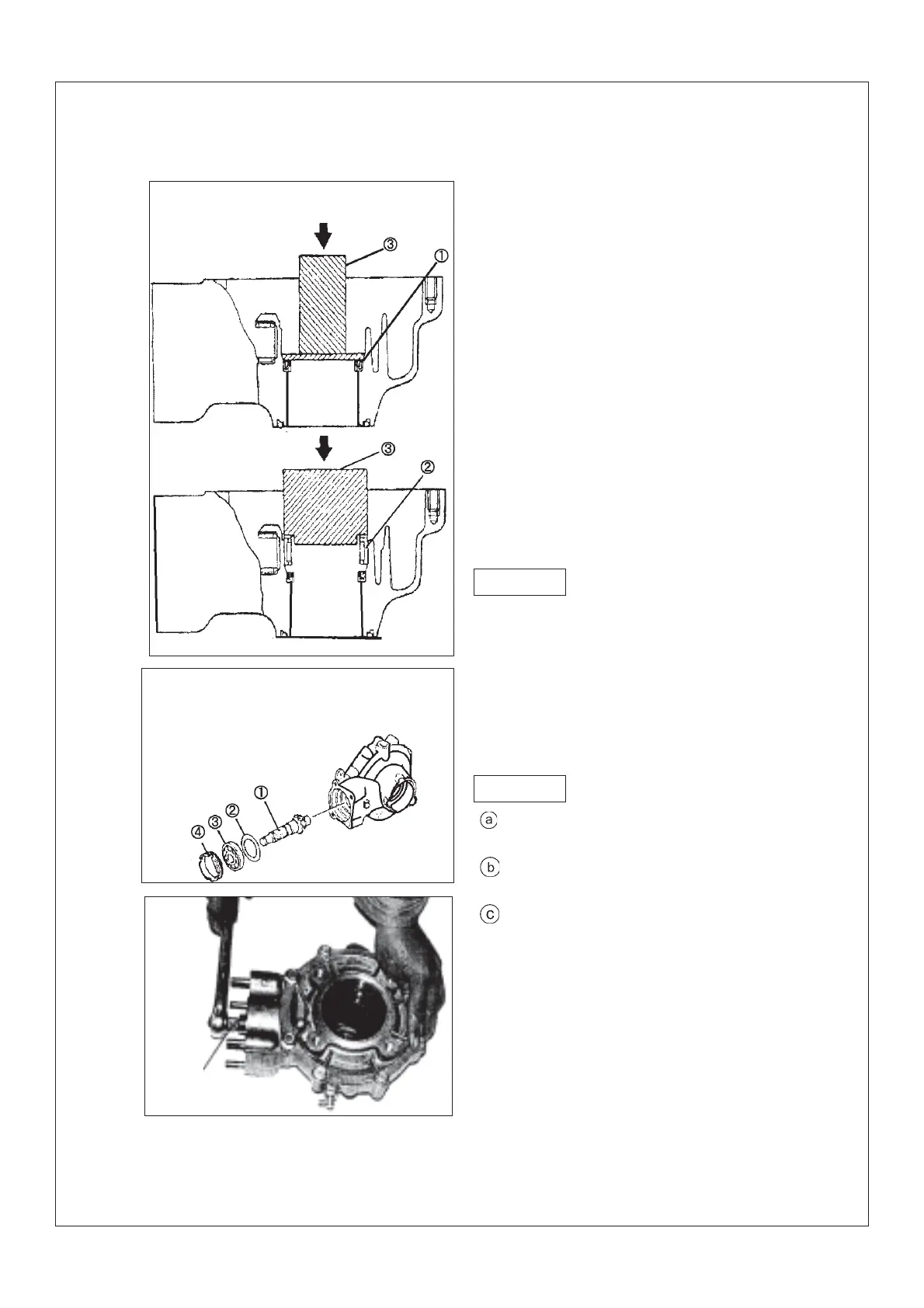 ③
①
③
②
①
②
③
④
ⓐ
ⓑ
ⓒ