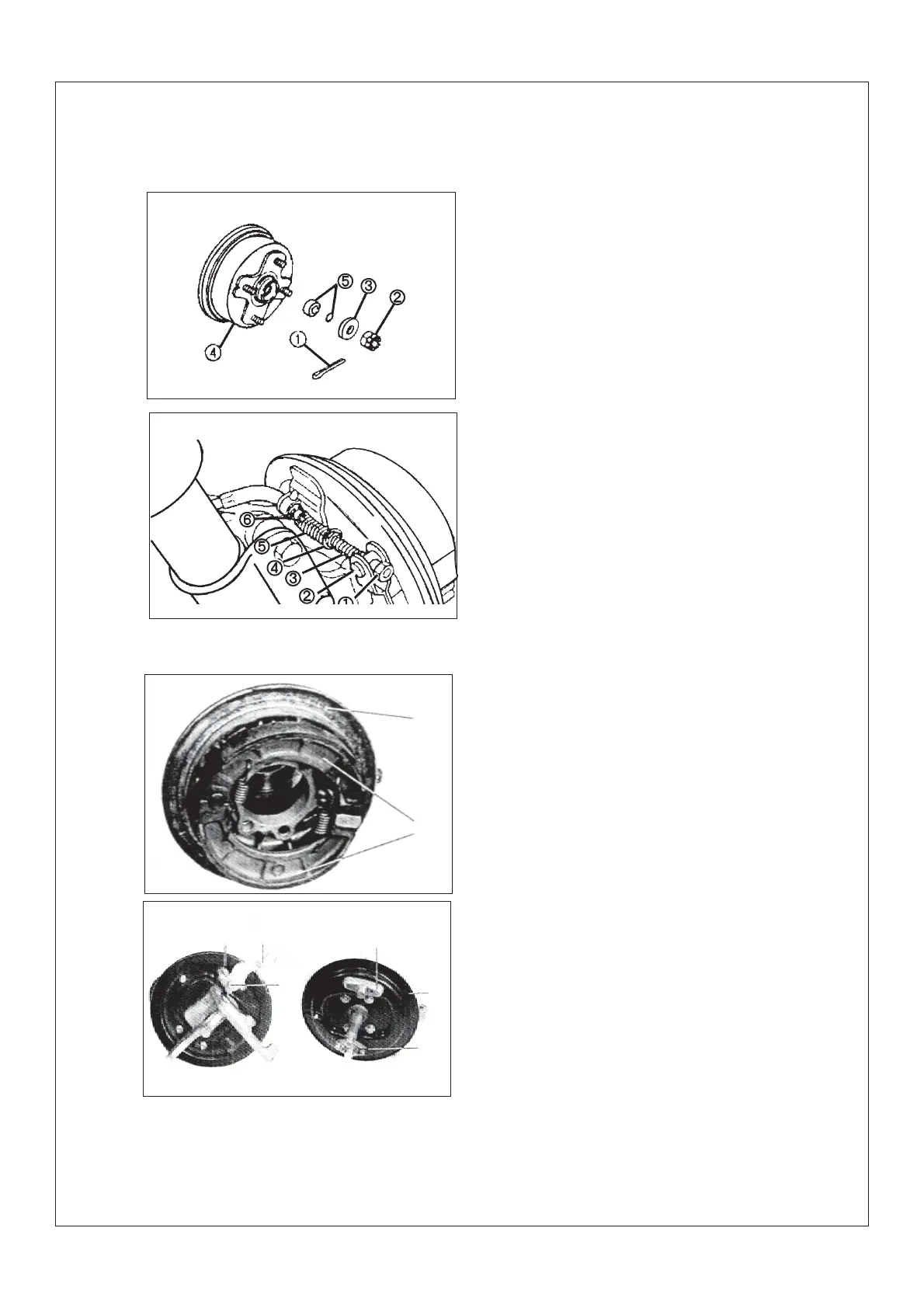 5
3
2
4
1

6
5
4
3
2
1