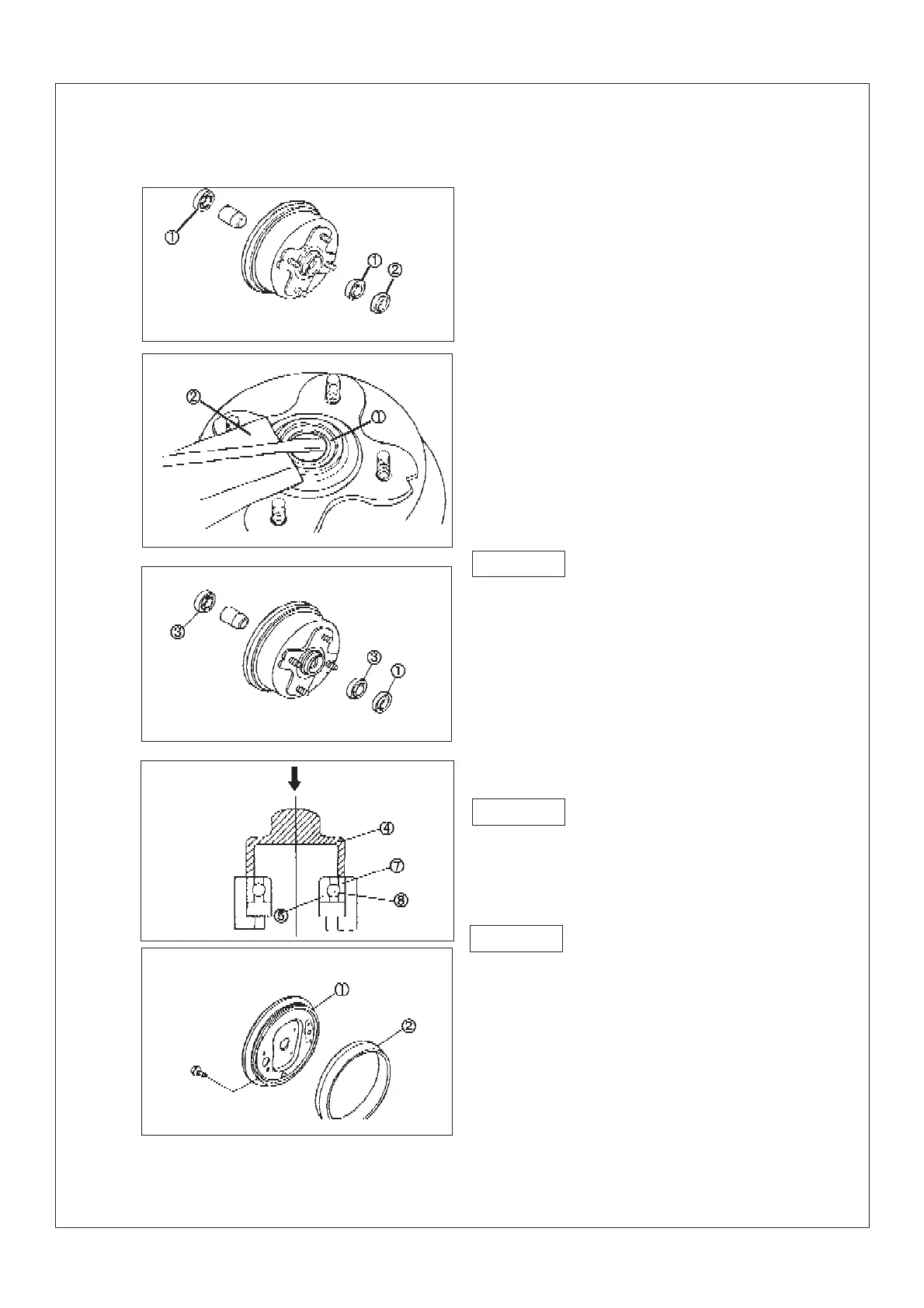 ①
①
②

②
①

③
③
①

④
⑦
⑥
⑧

①
②