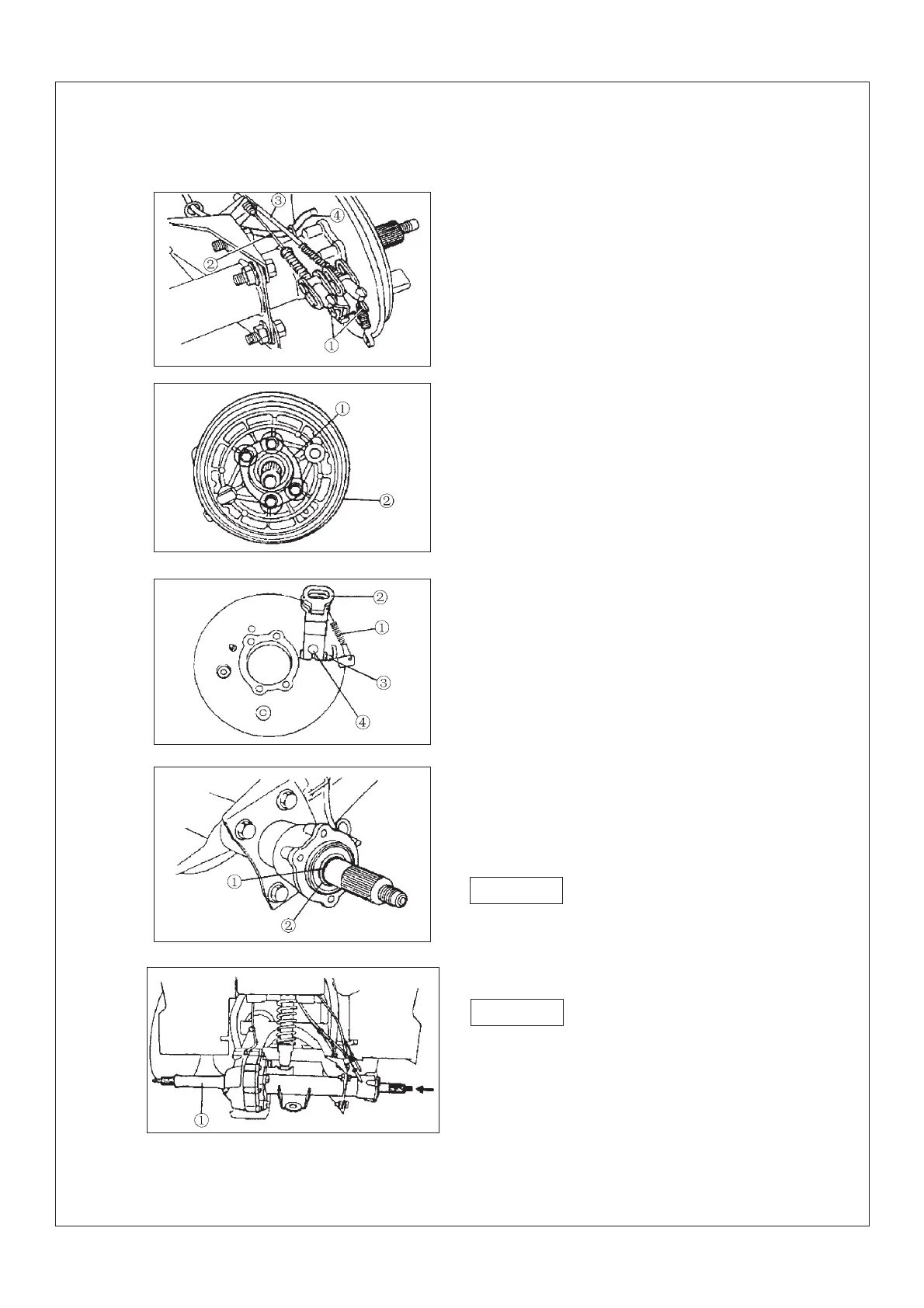 ③
④
②
①

①
②

②
①
③
④

①
②

①