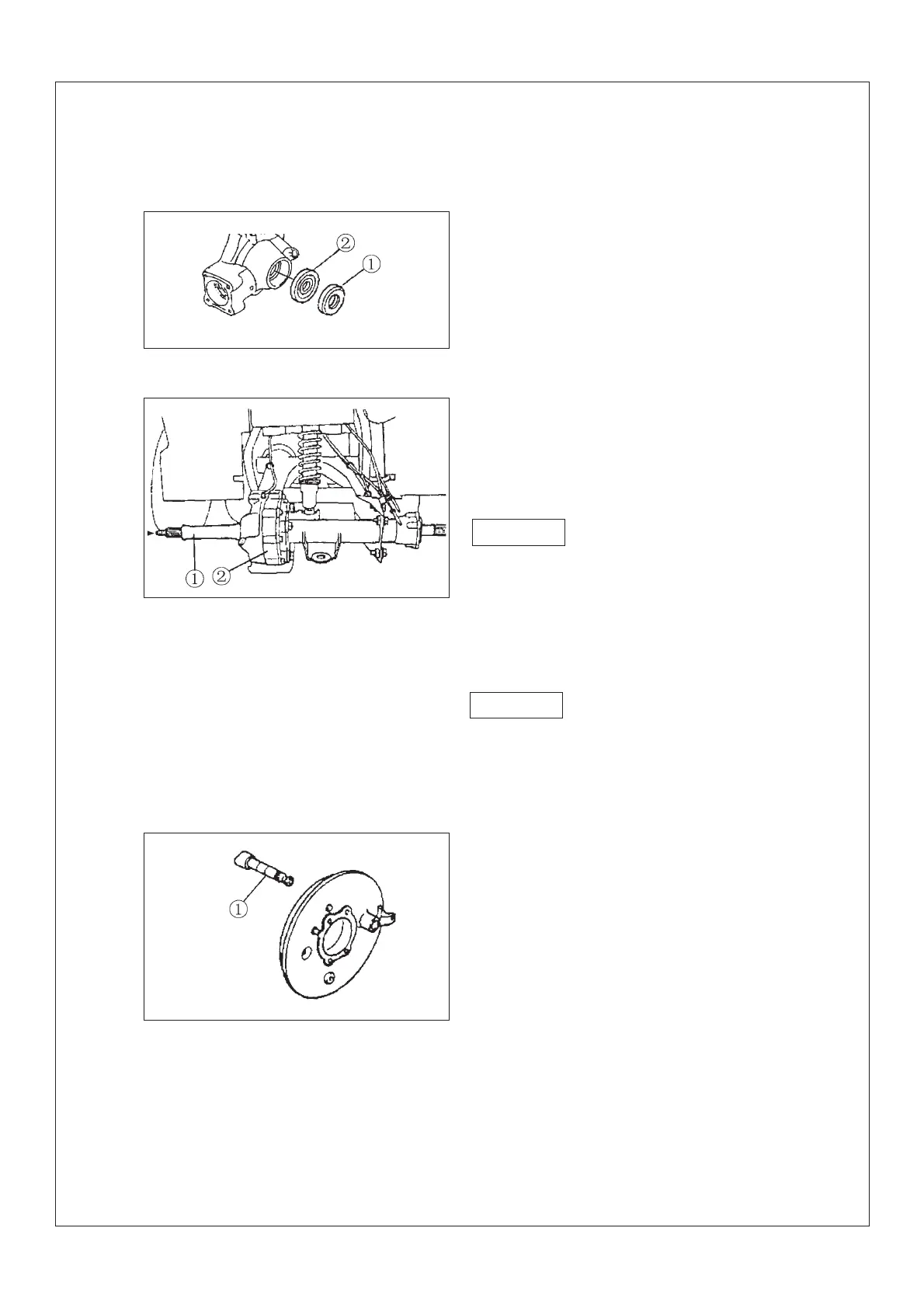 ② ①

① ②

①