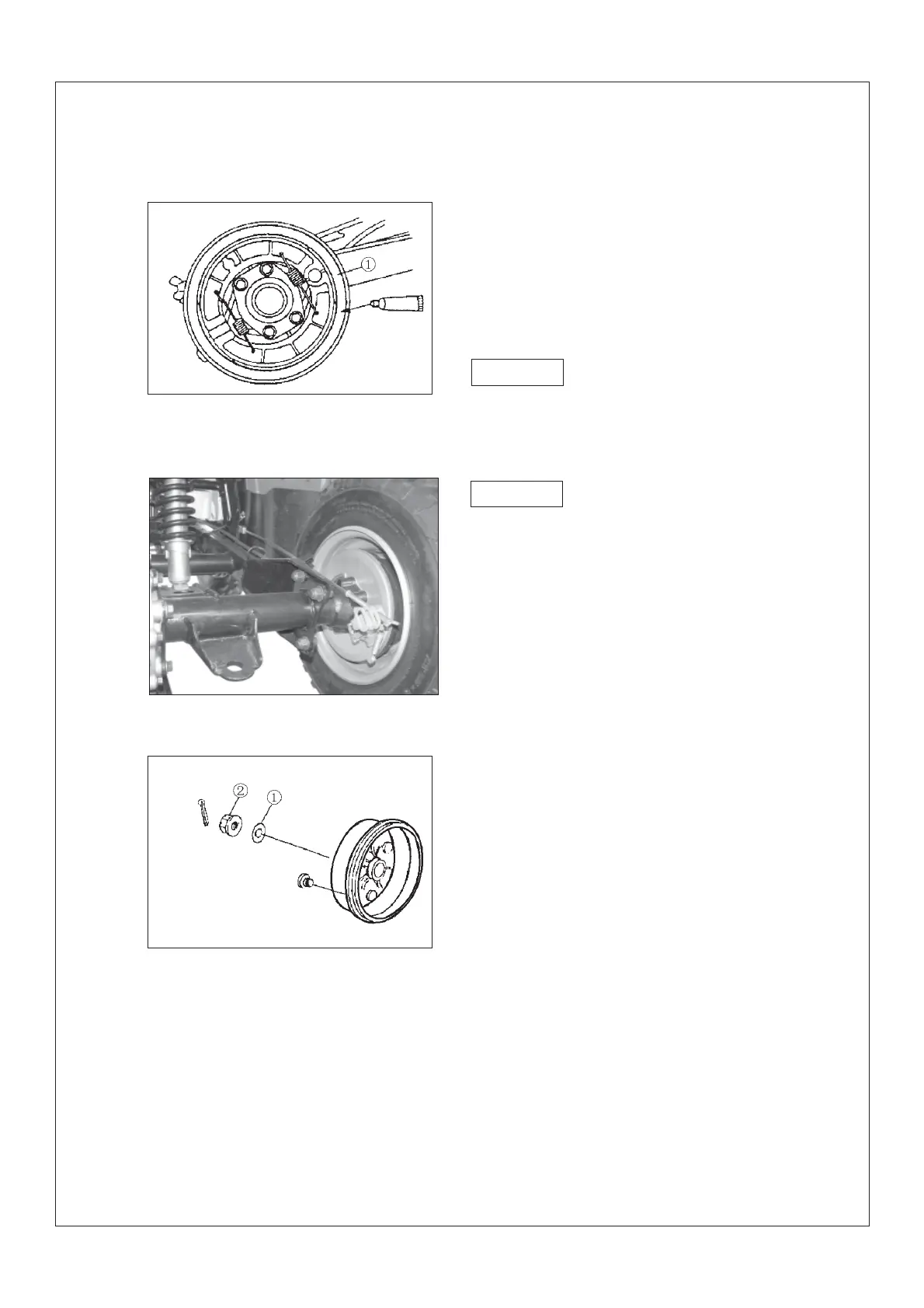 ①

②

①