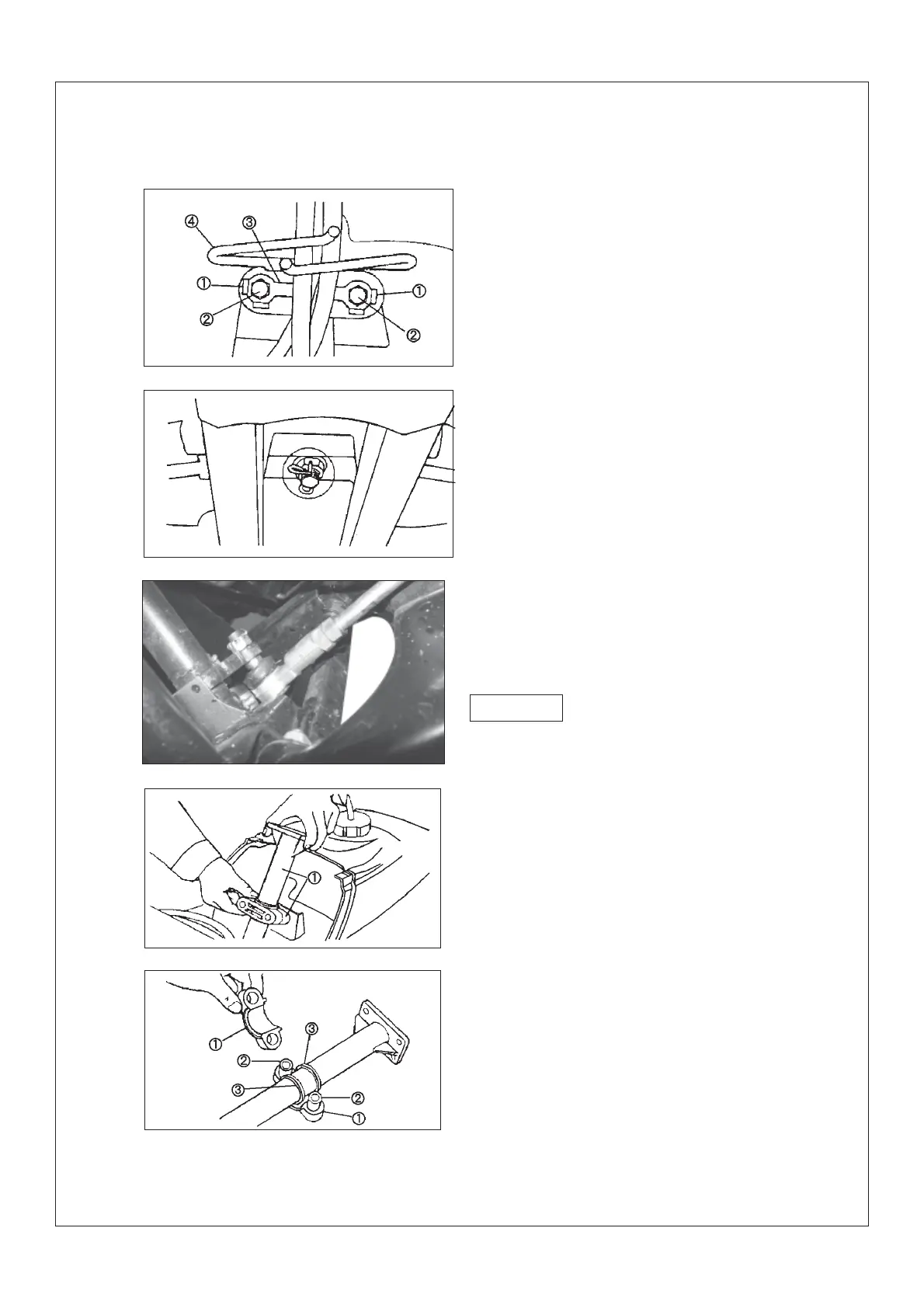 ④ ③
① ①
② ②

①

①
②
③
③ ②
①