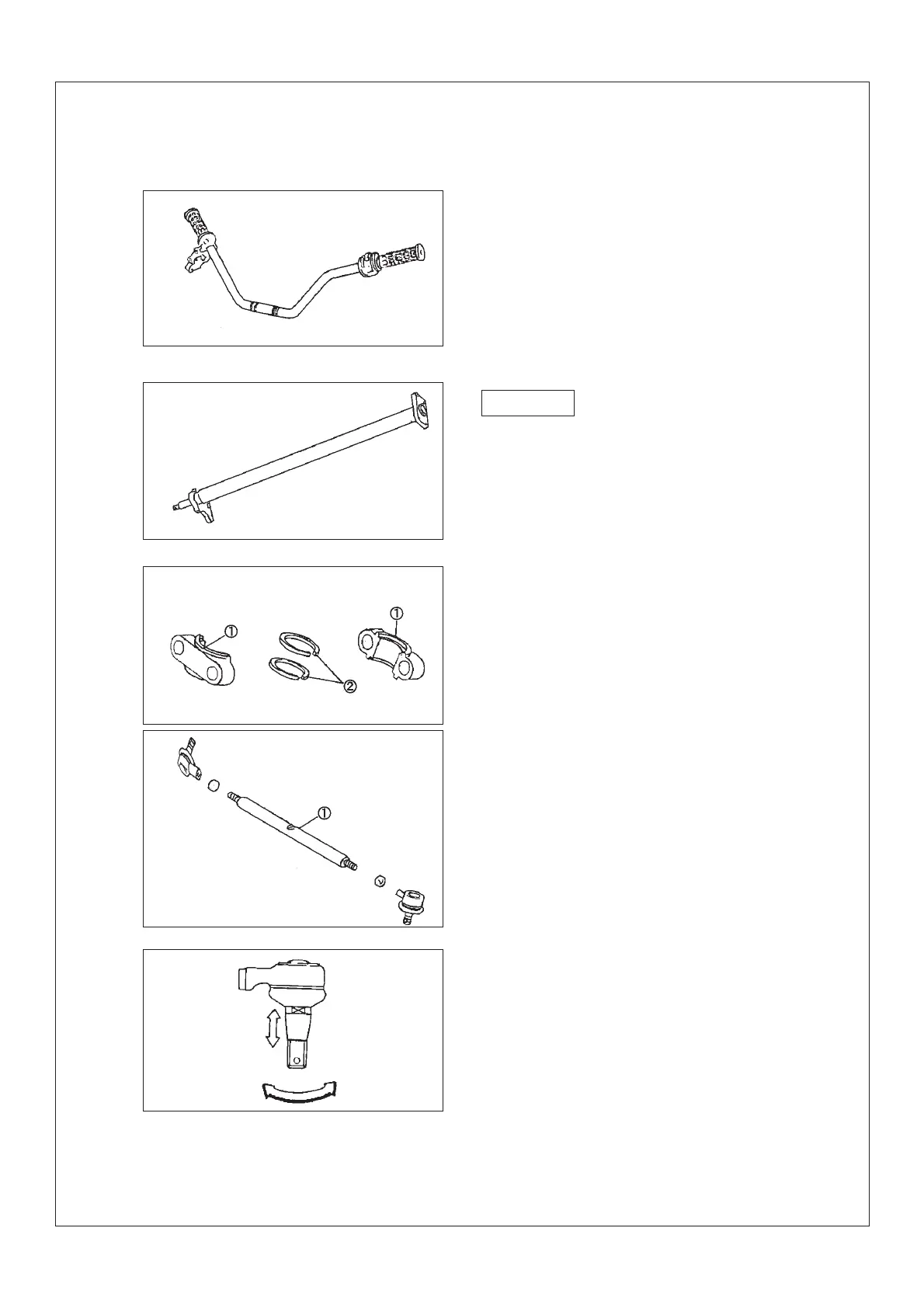 ①

②

①

①