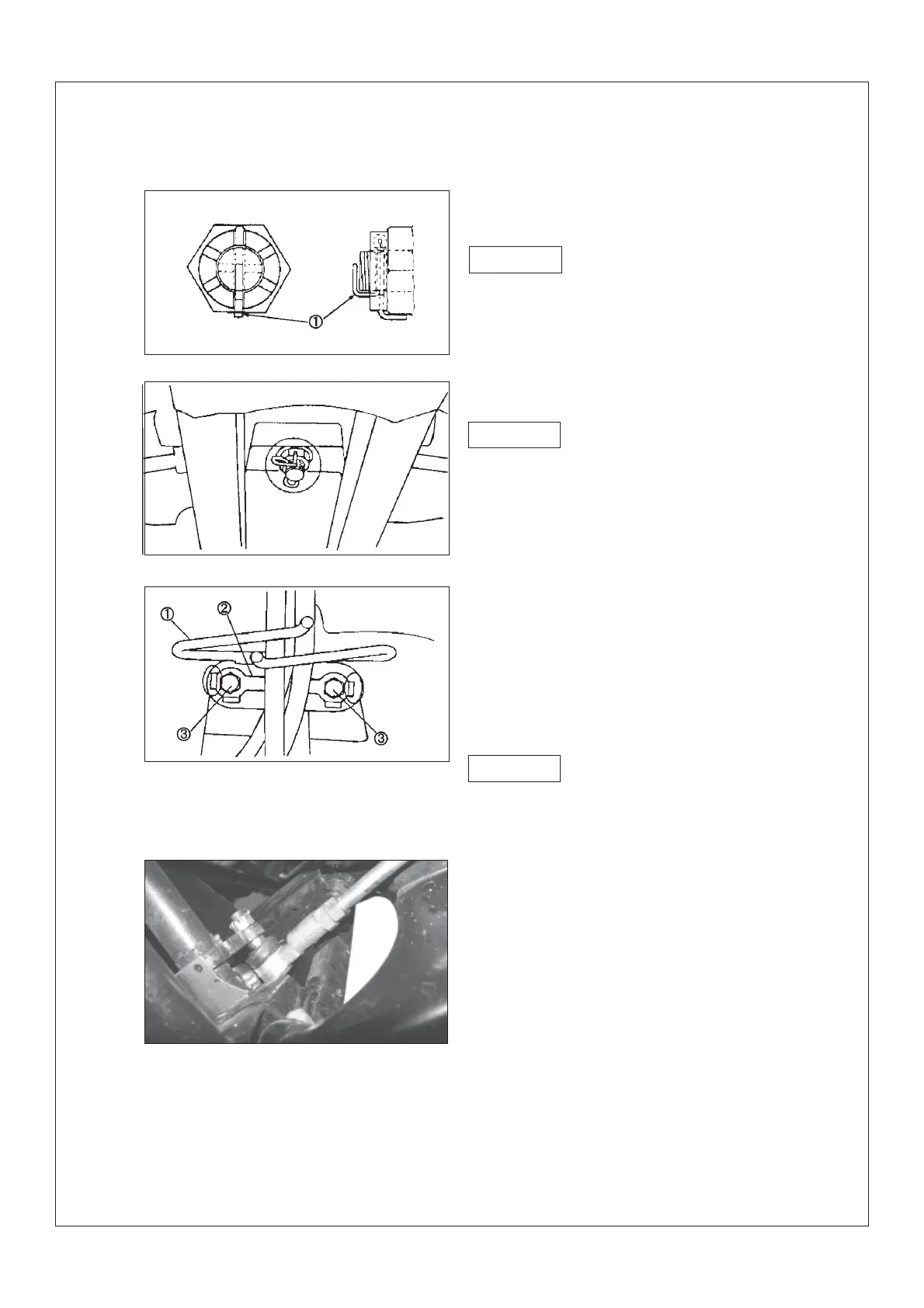 ①

① ②
③ ③