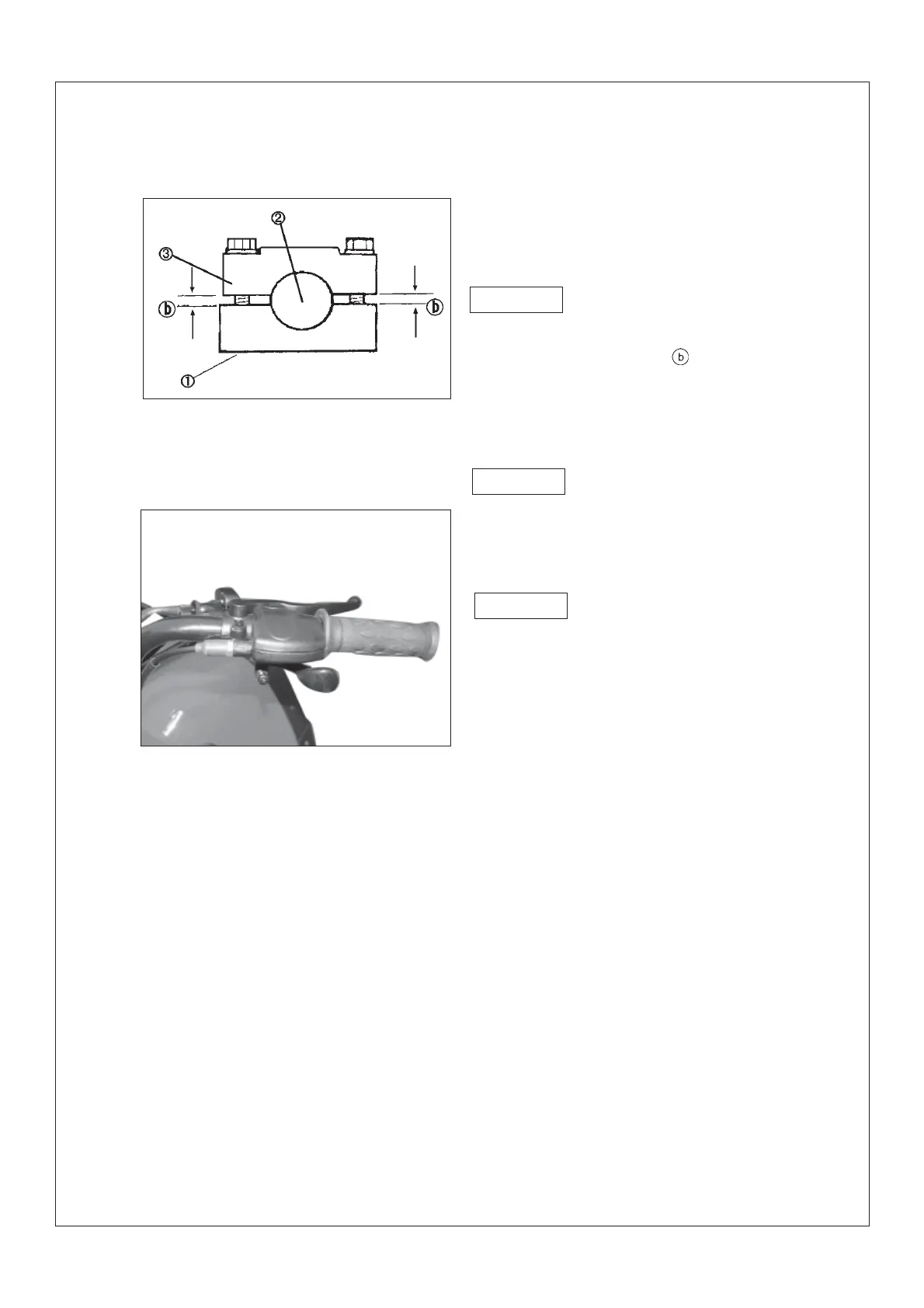 ②

③

ⓑ

ⓑ

①

ⓑ