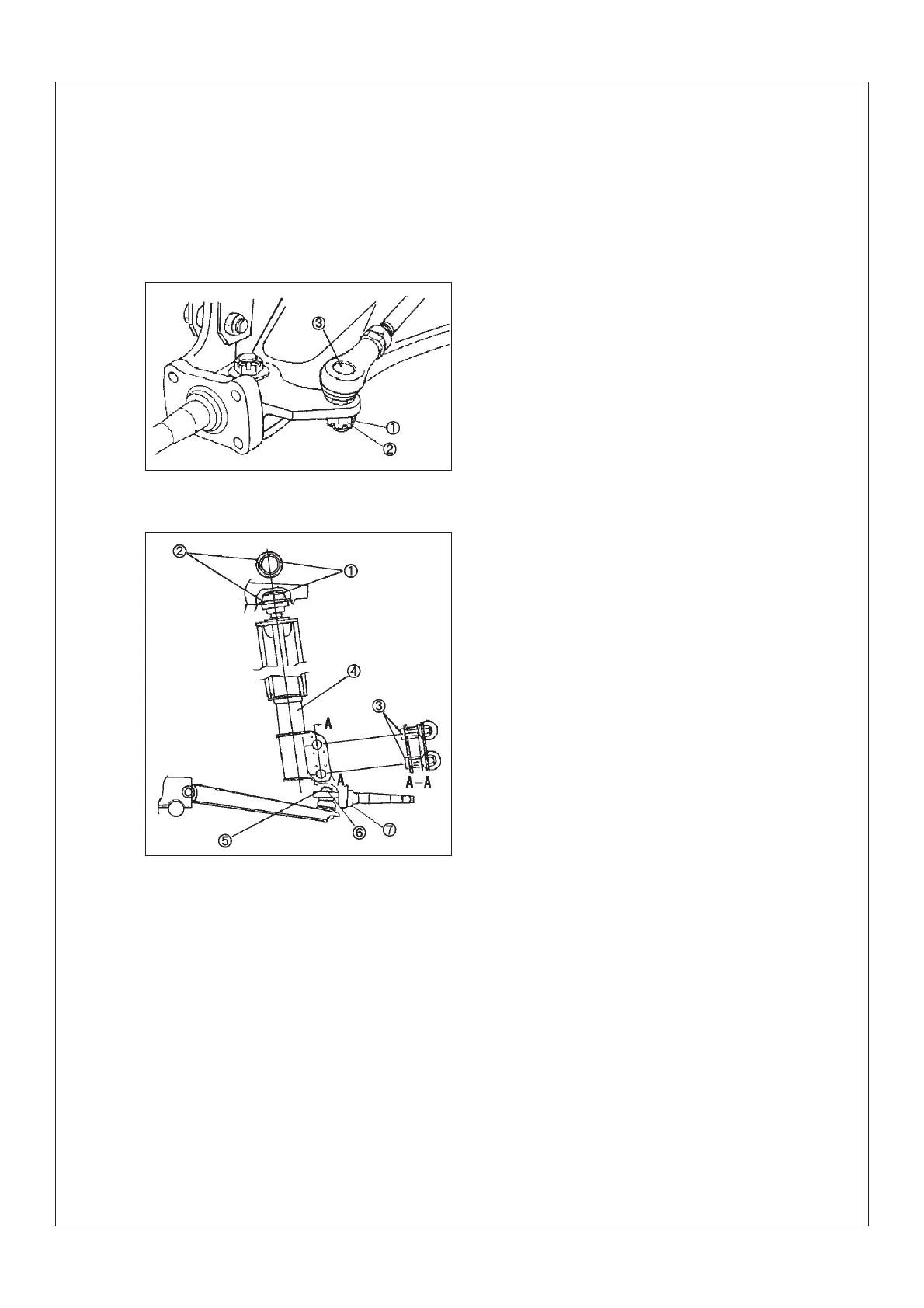 ③
①
②

②
①
④
③
A
A
A-A
⑤
⑥
⑦