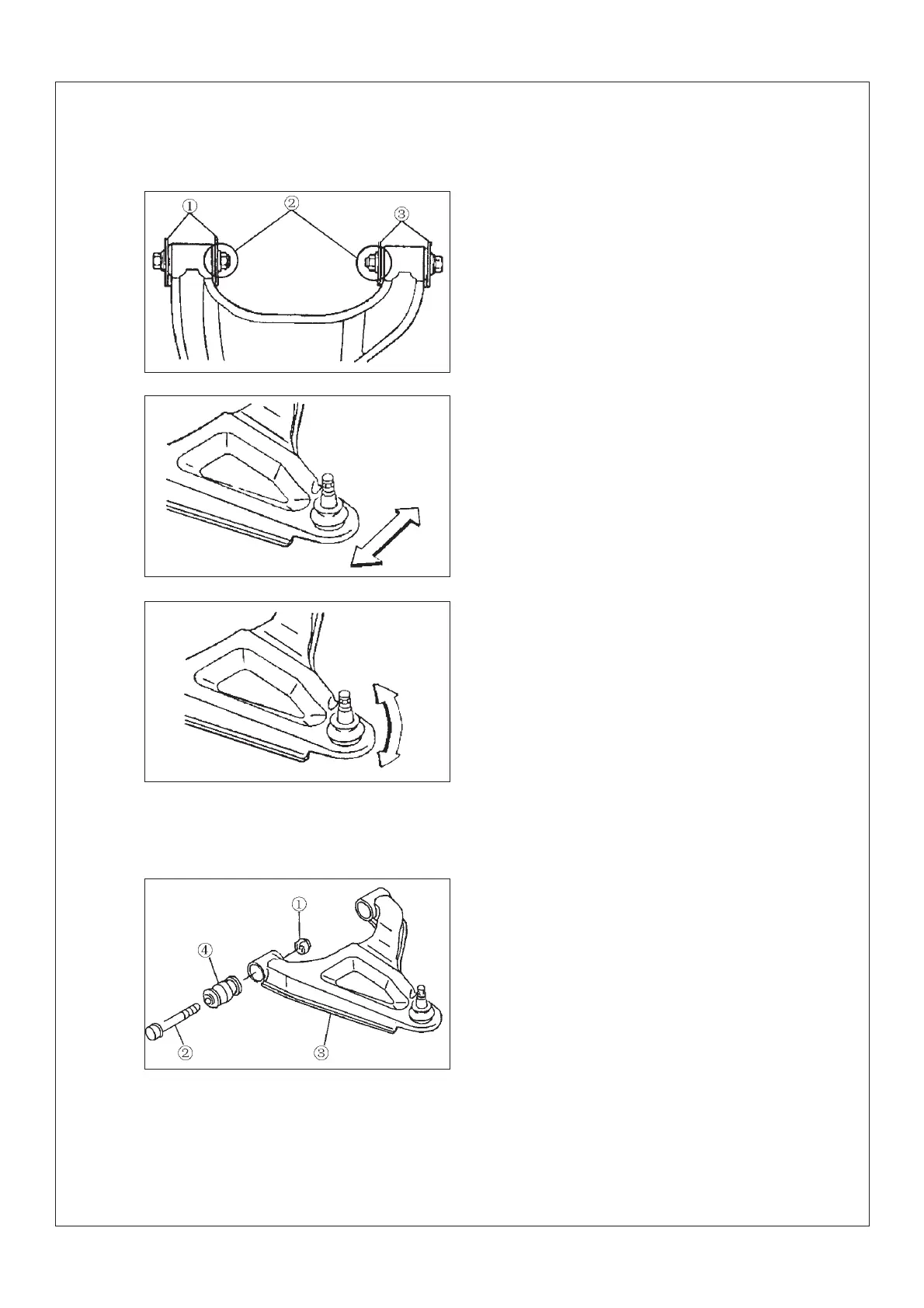 ①
②
③

①
④
②
③