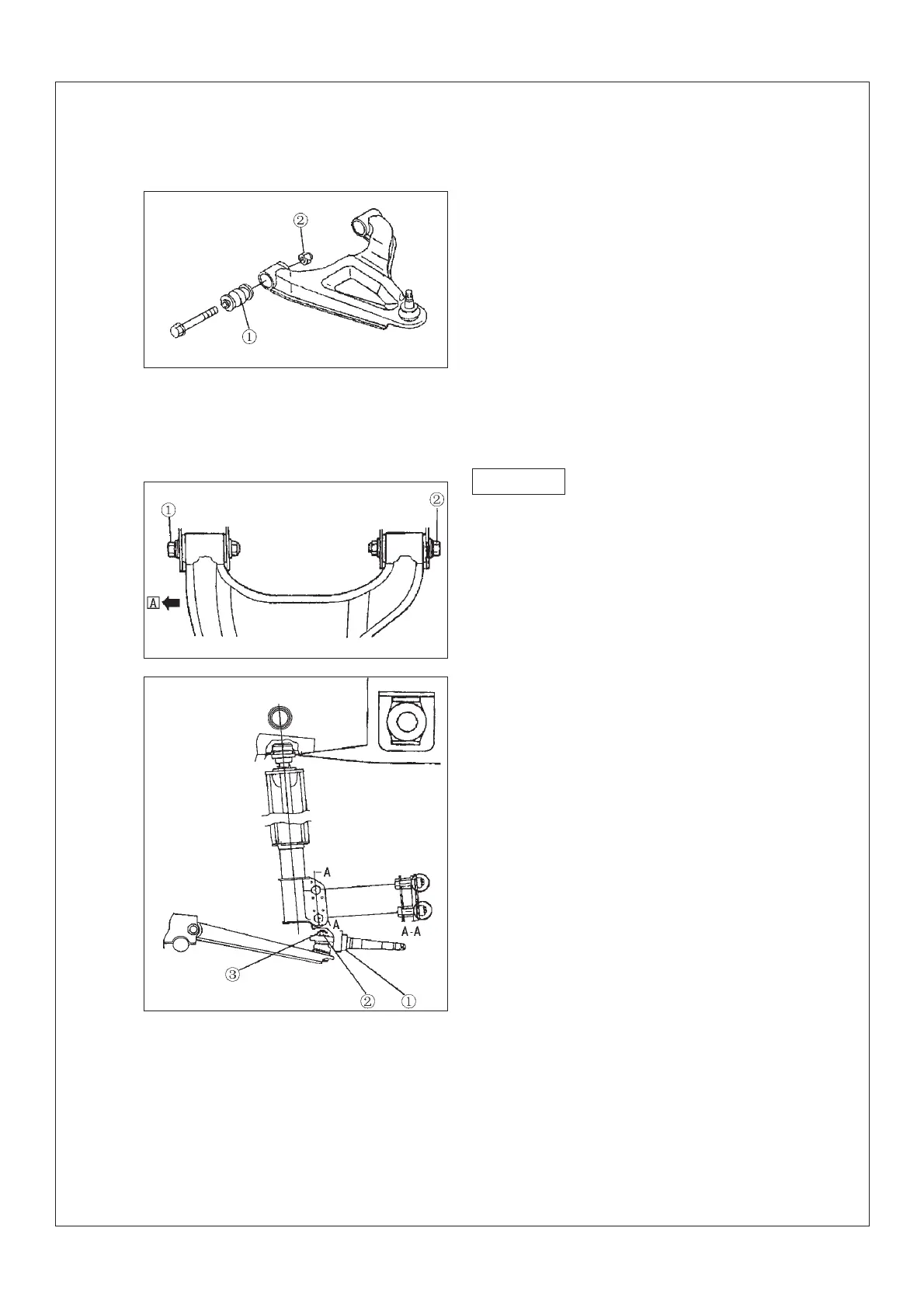 ②

①

①

②

A

A

A

A-A

③

②

①