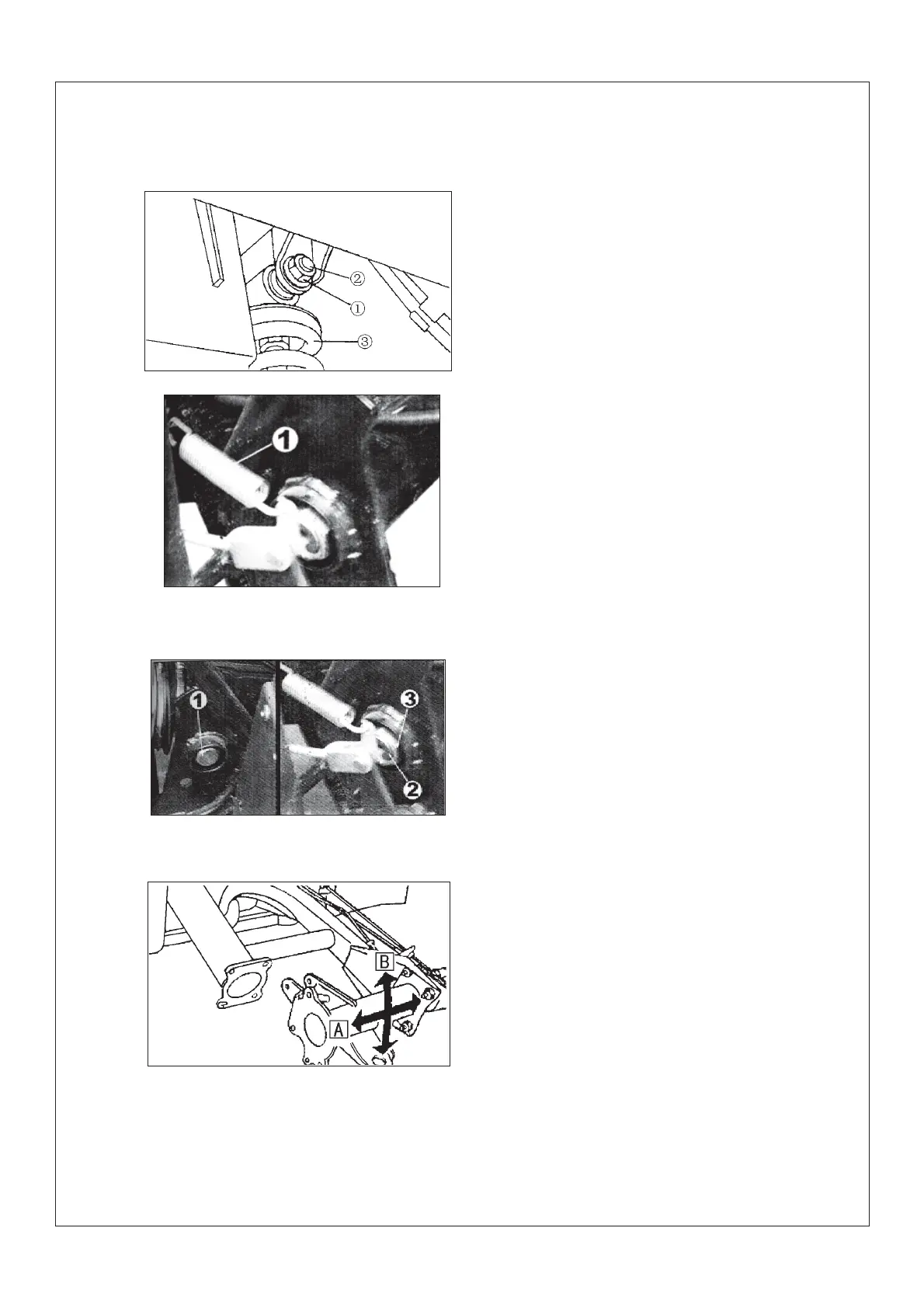 ②
①
③

1

1
3
2

B
A