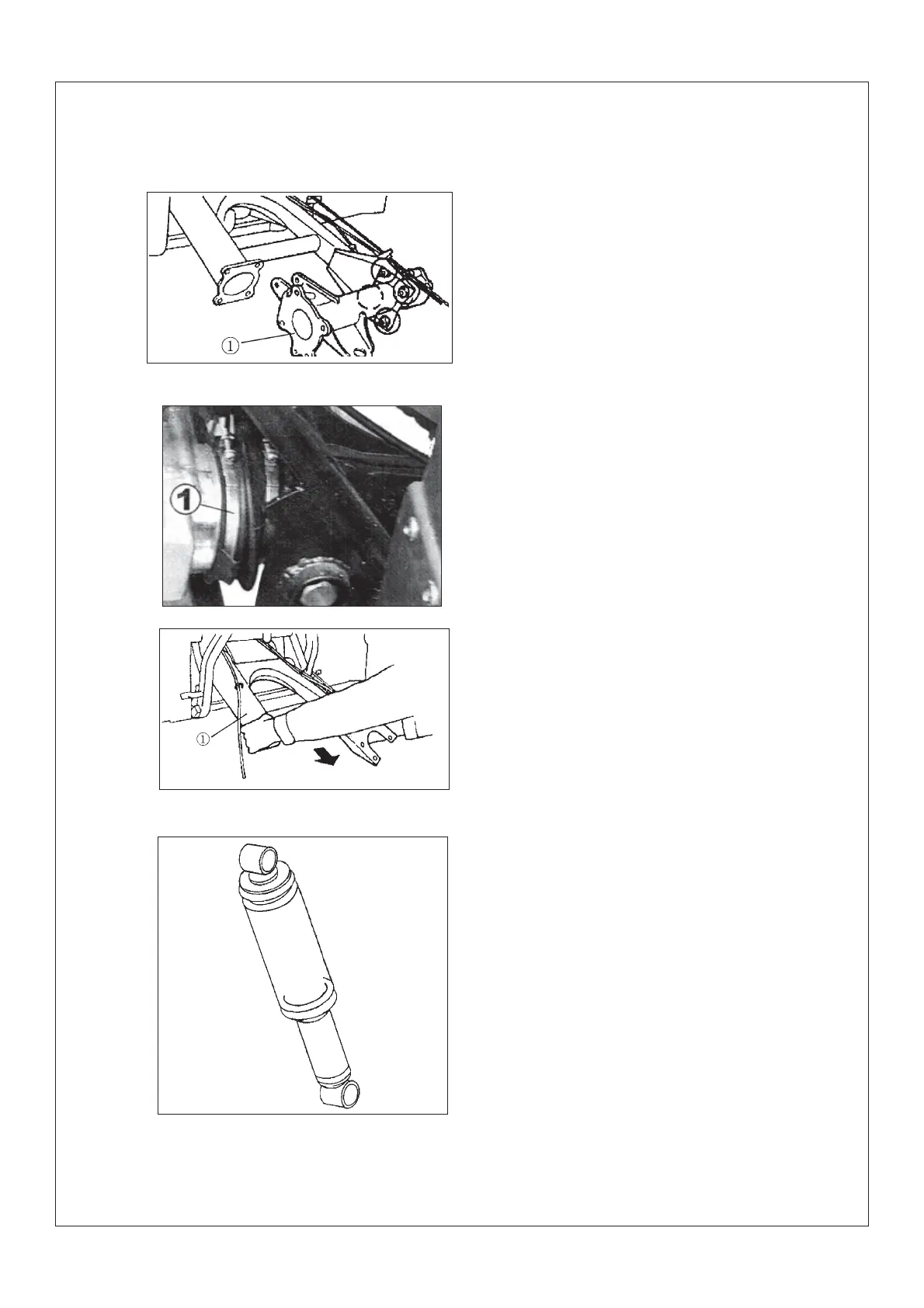 ①

1

①