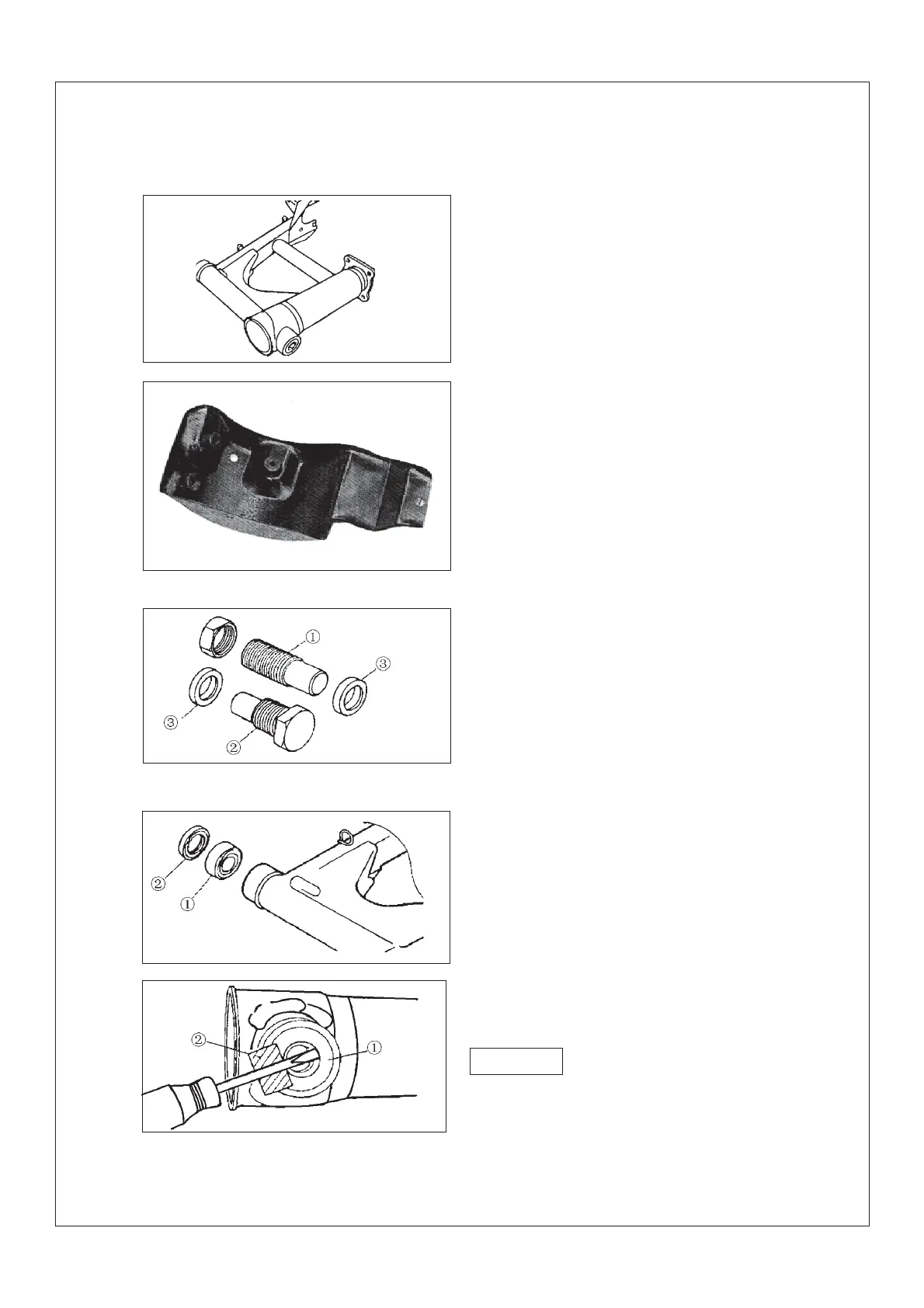 ①
③
③
②

②
①

②
①