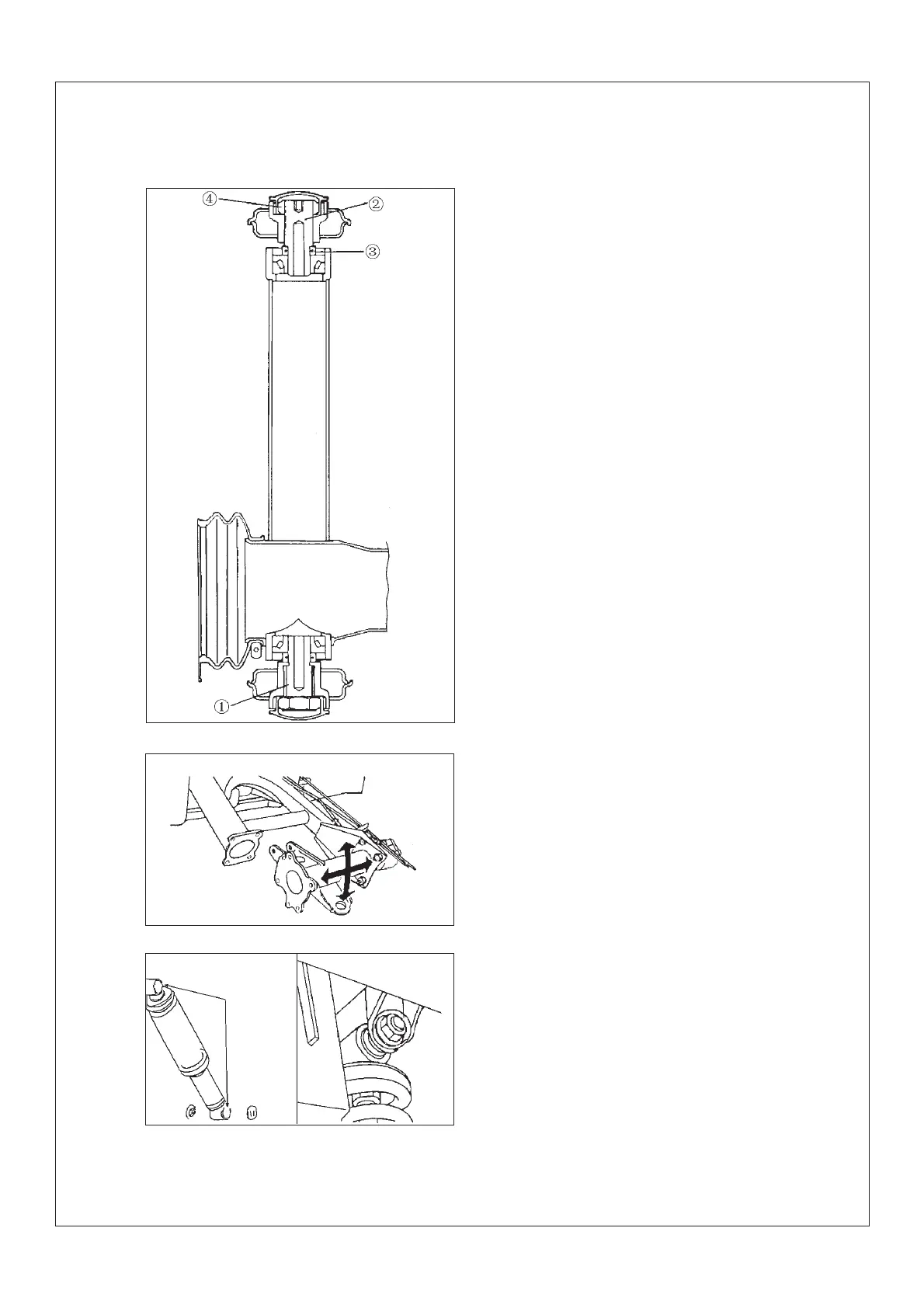 ④
②
③
①