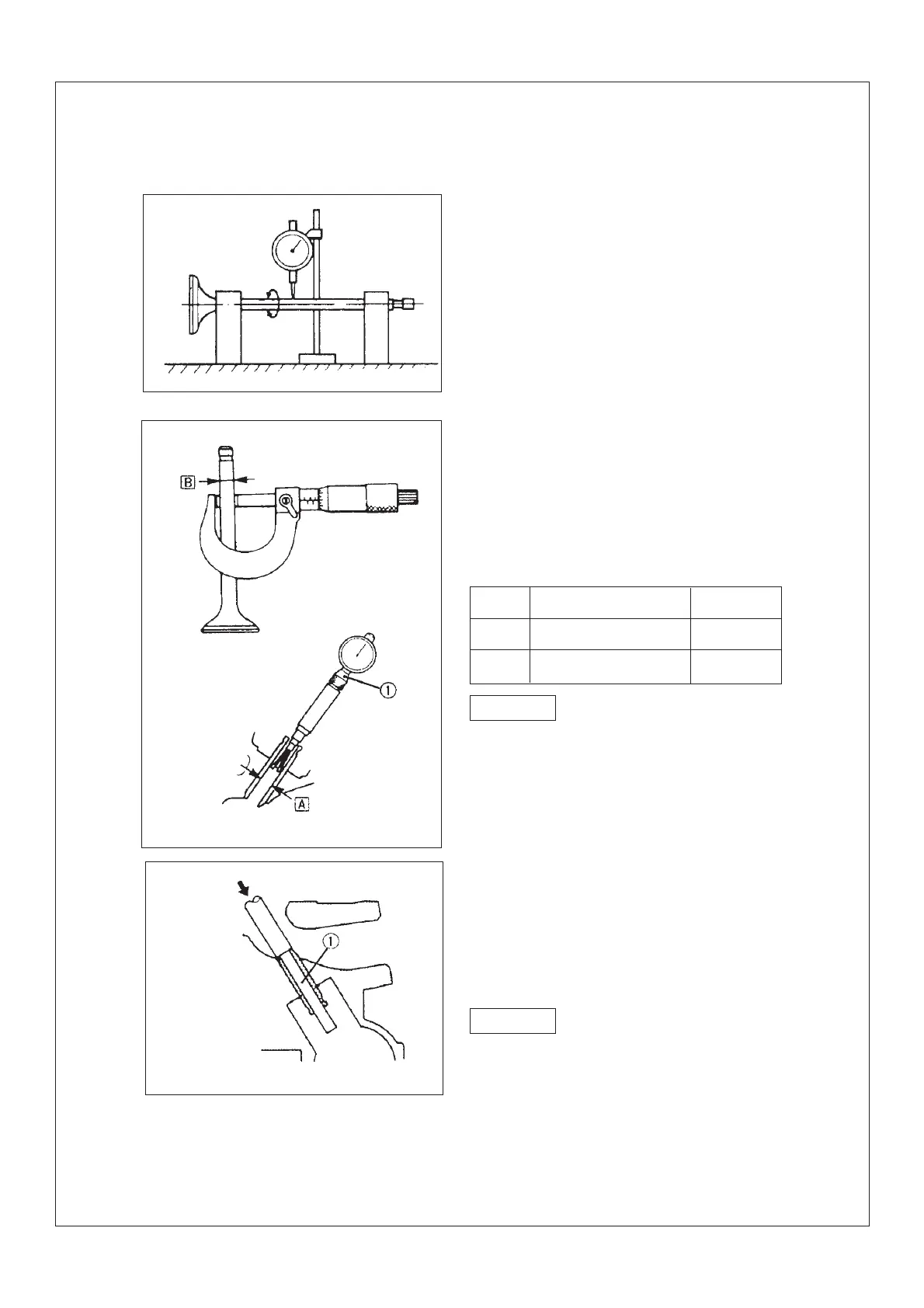 B

①

A

①