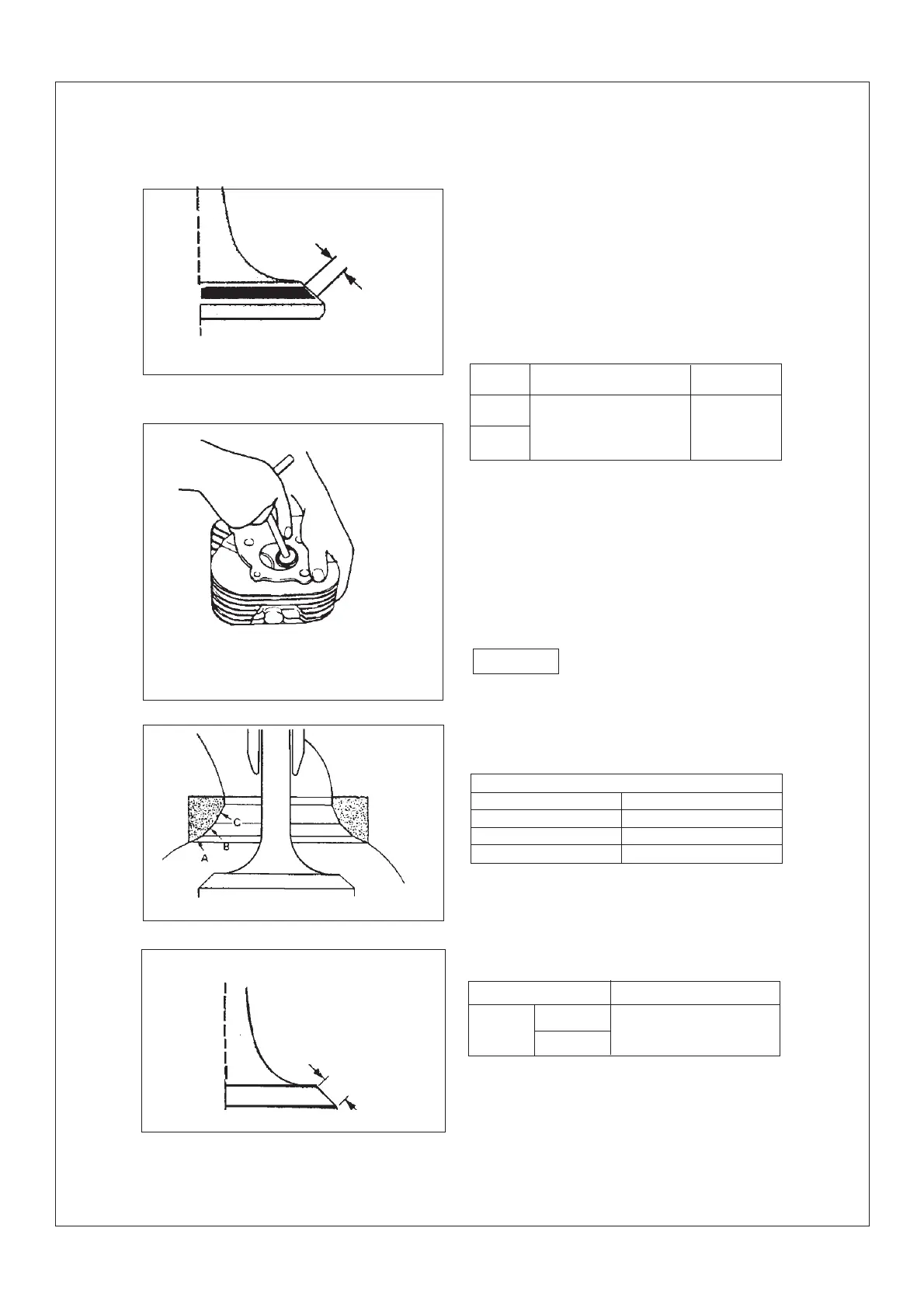 C
B
A