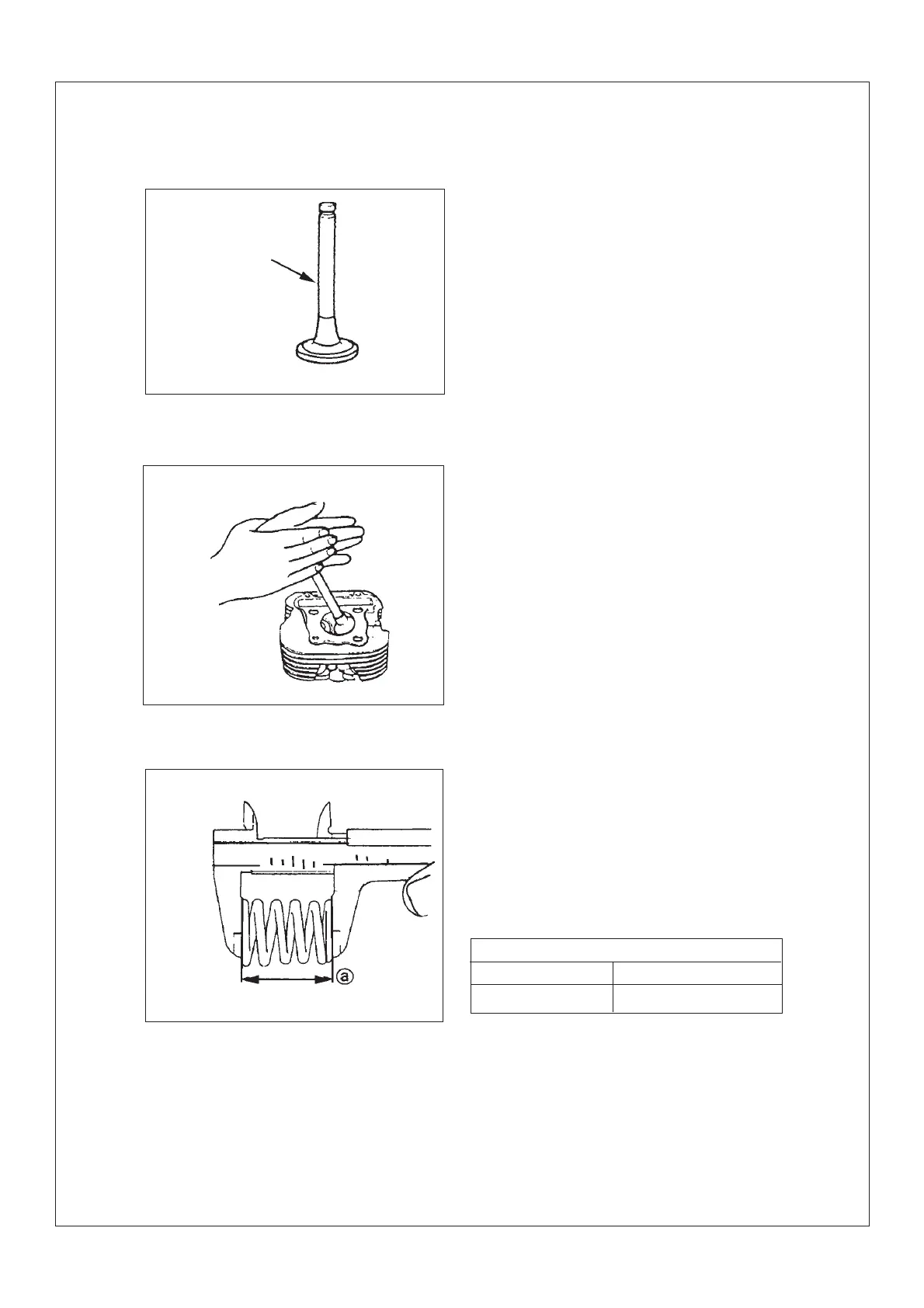 ⓐ