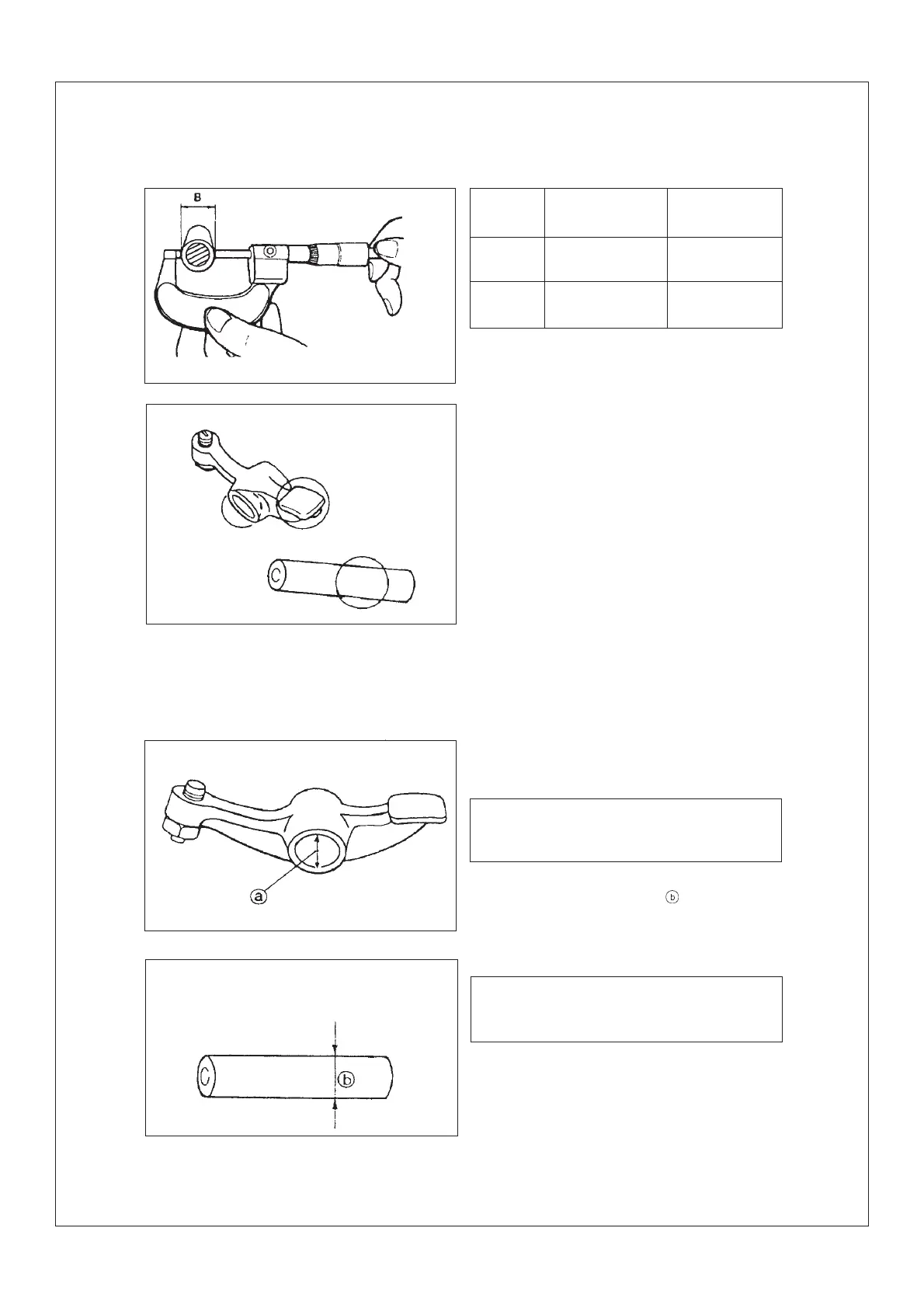 B

a

b

b