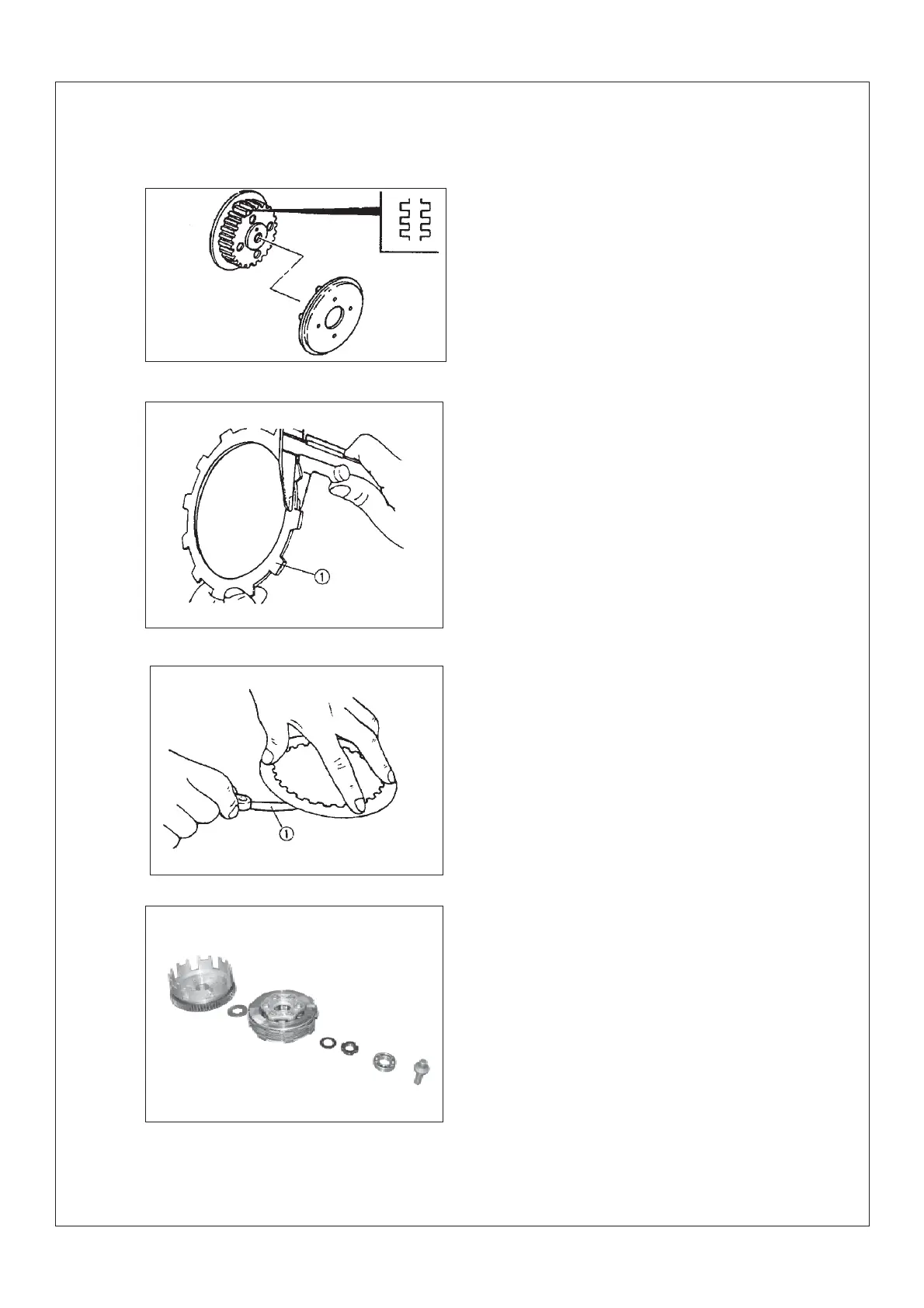 ①

①