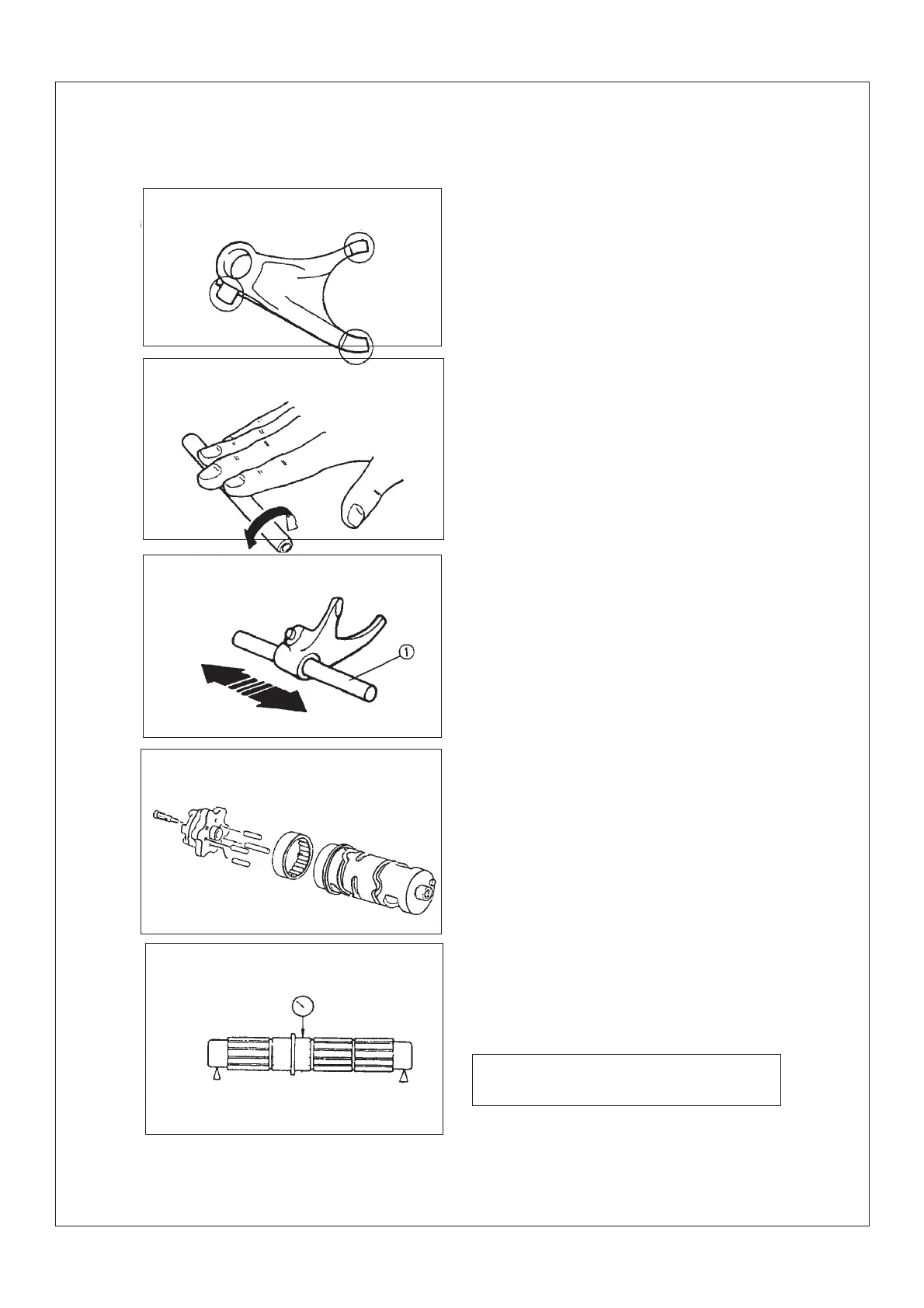 1