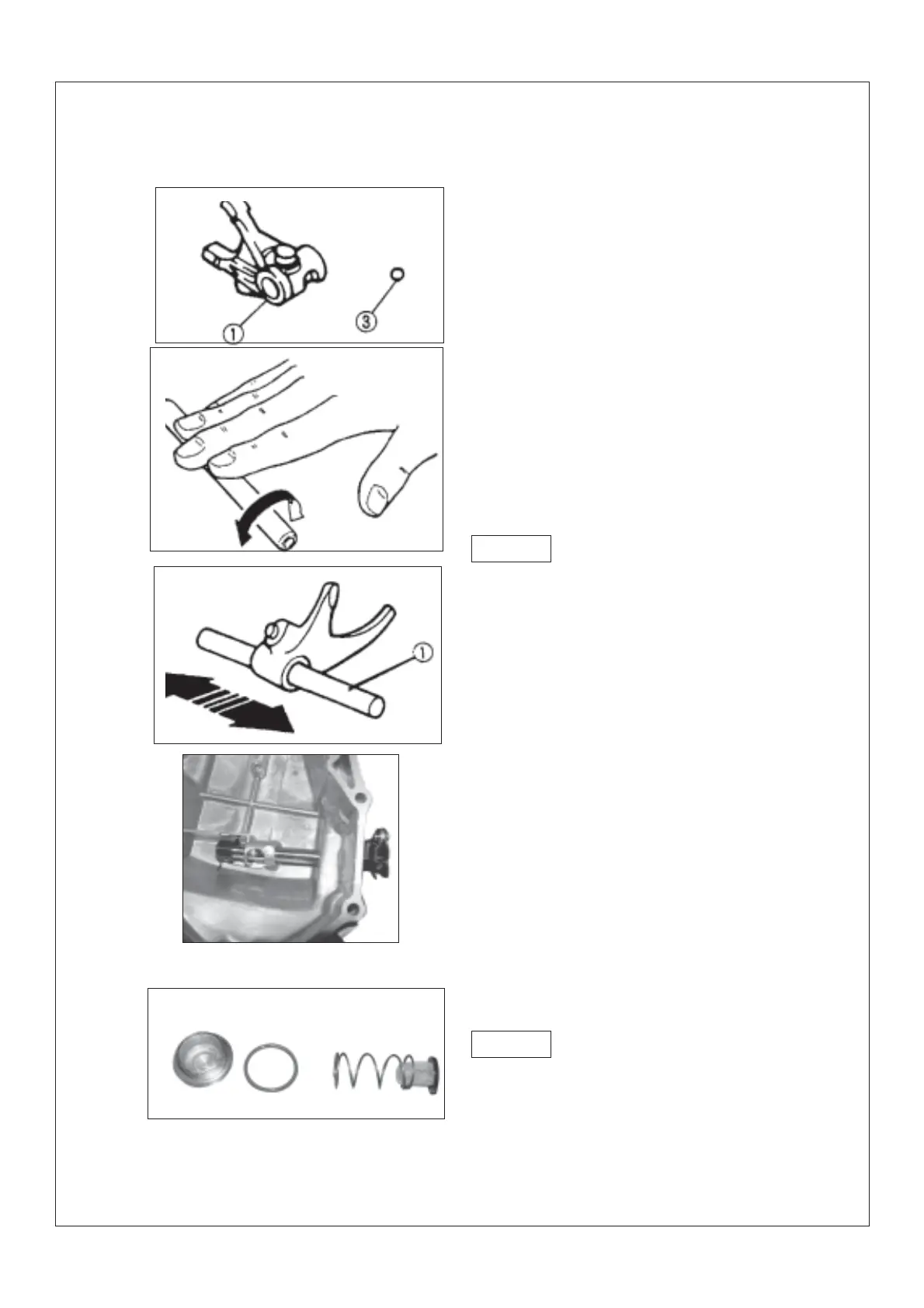 ①

③

①