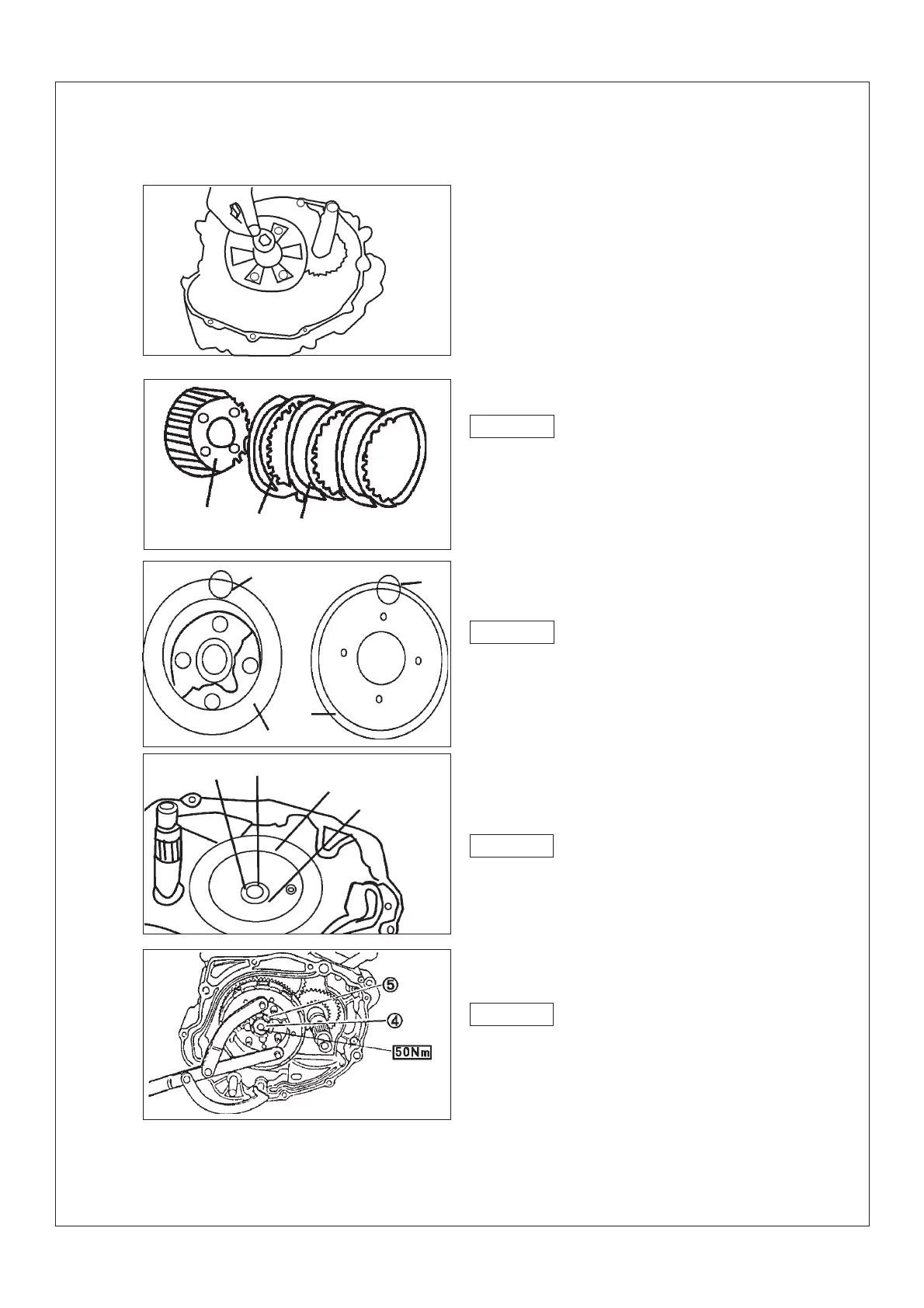 ⑤
④
50Nm