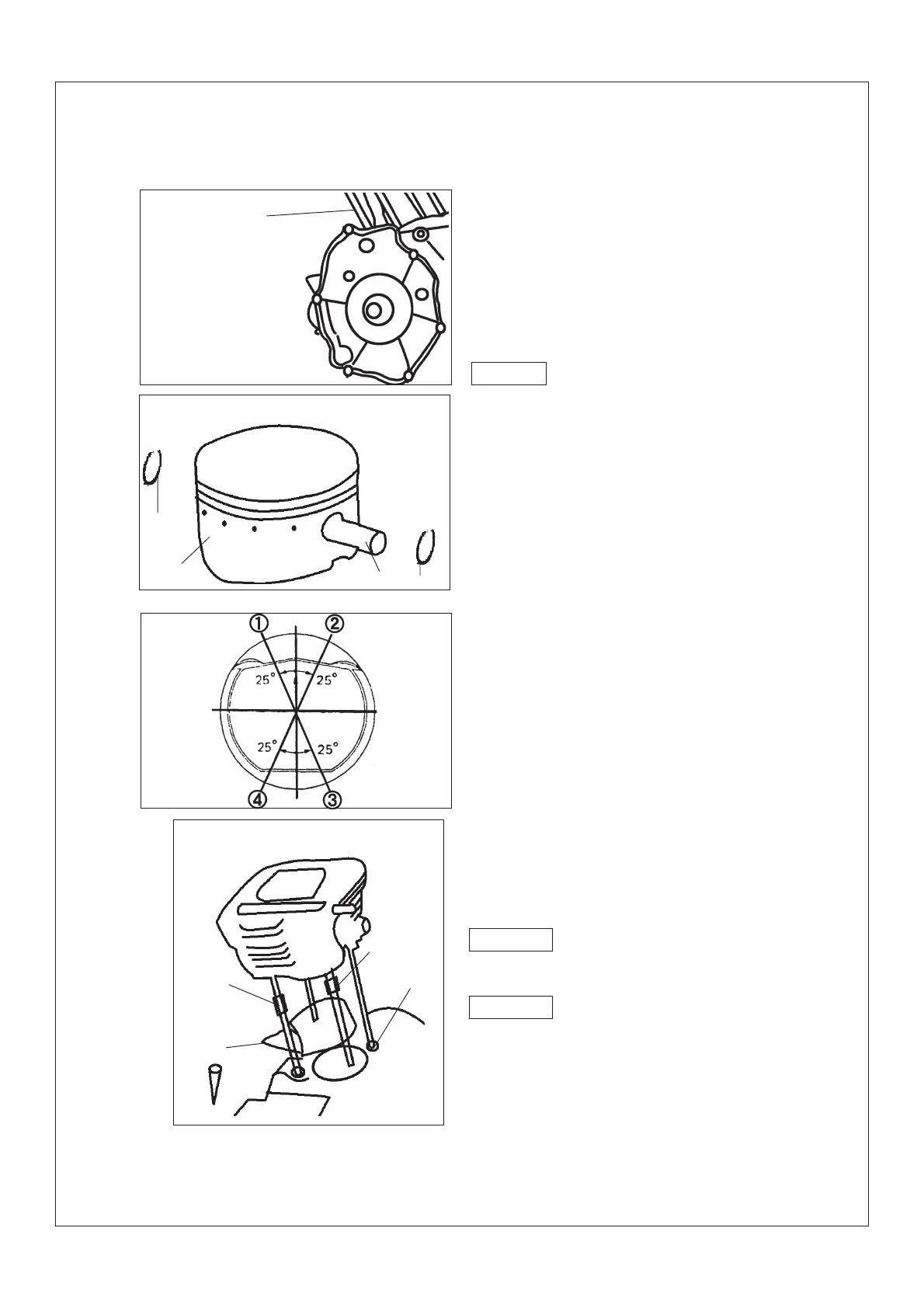 ①

②

25°

25°

25°

25°

④

③