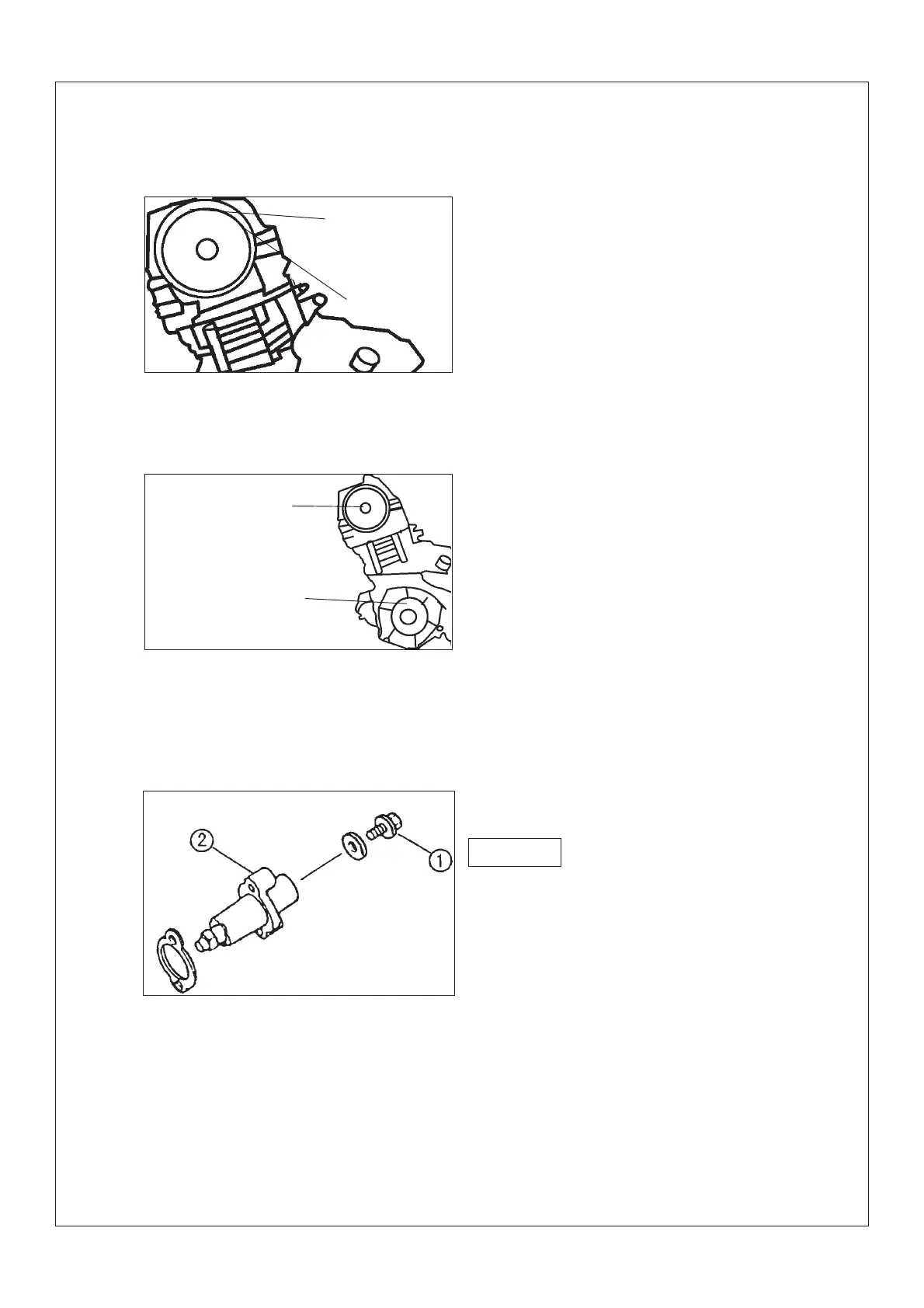 2

1