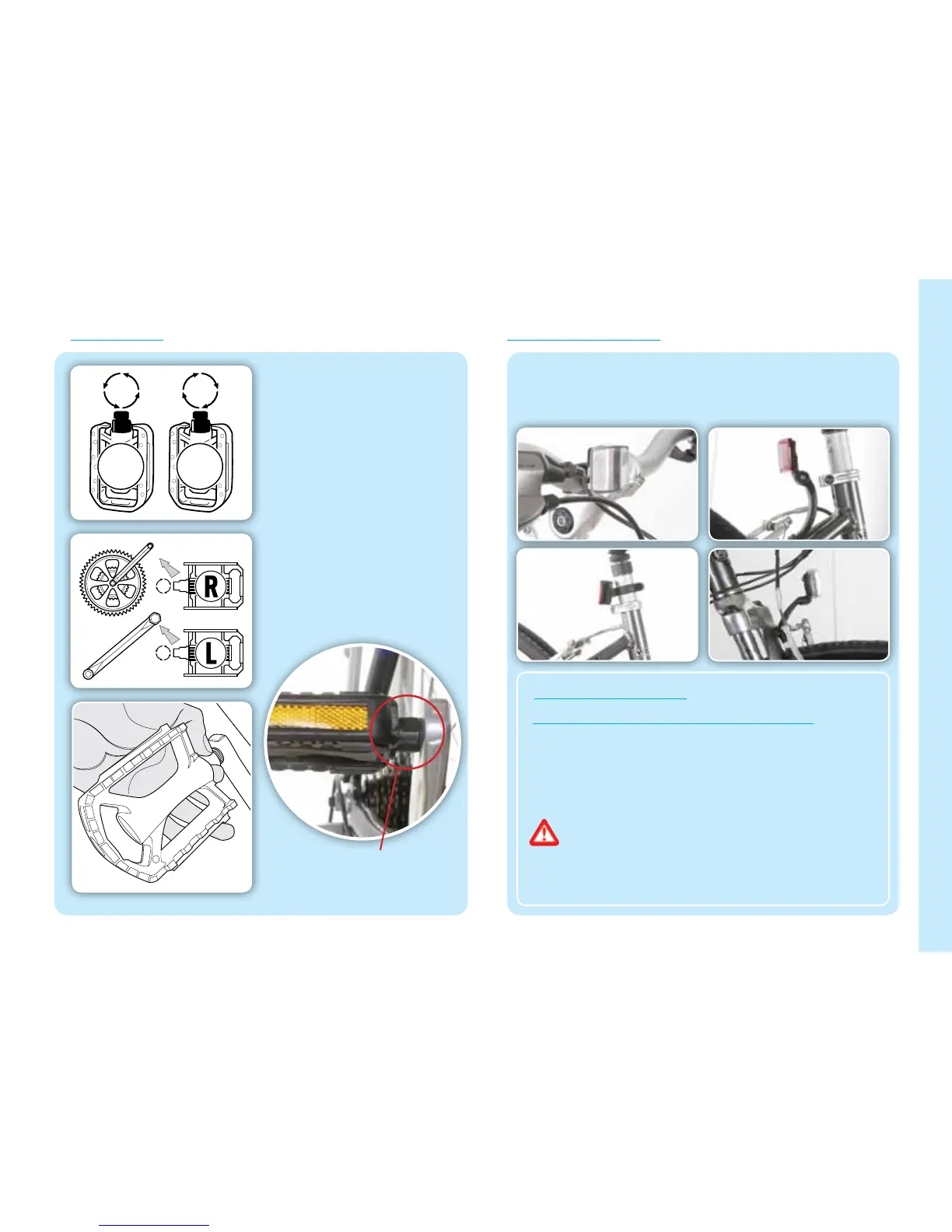 R

L