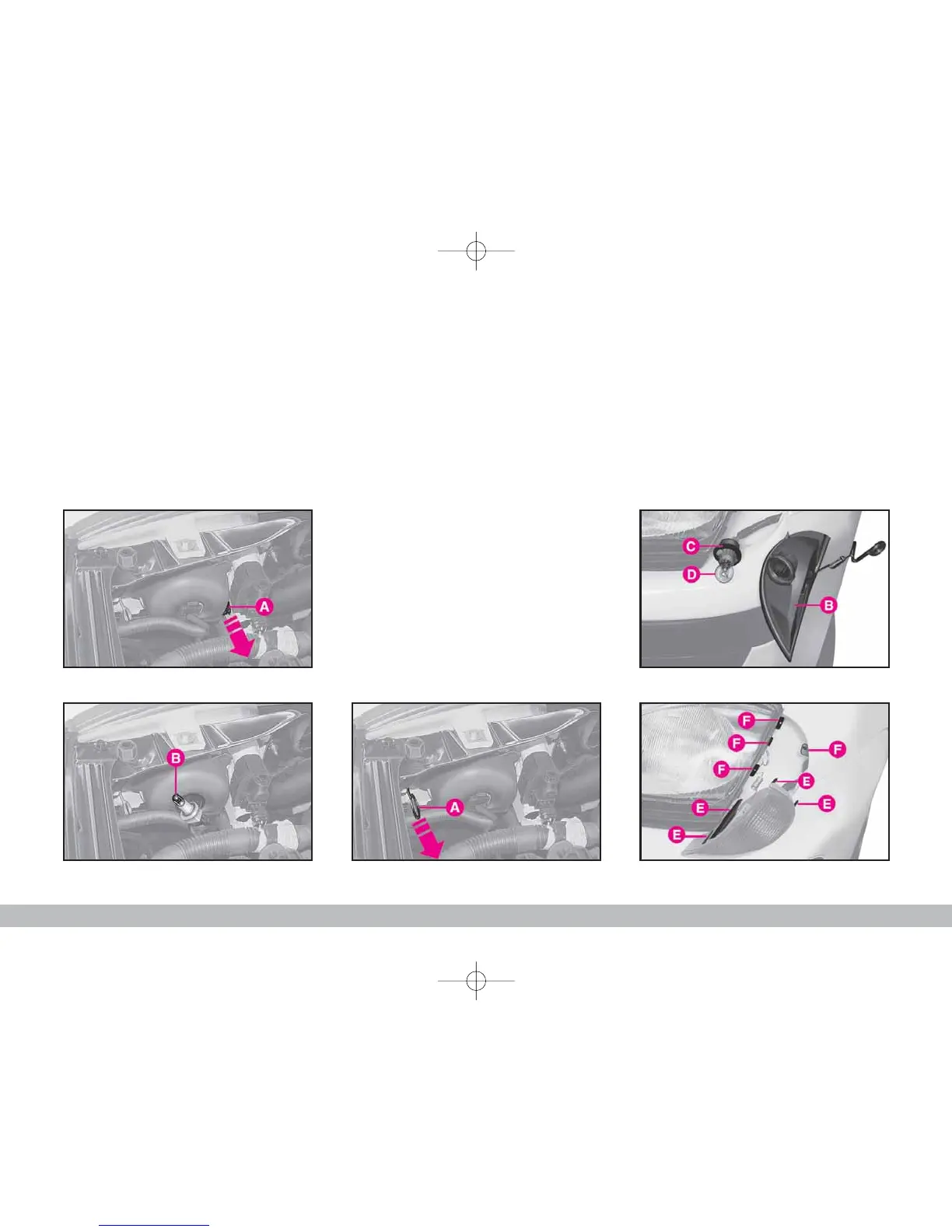 A

C
D
B

B

A

F
F
F
F
E
E
E
E