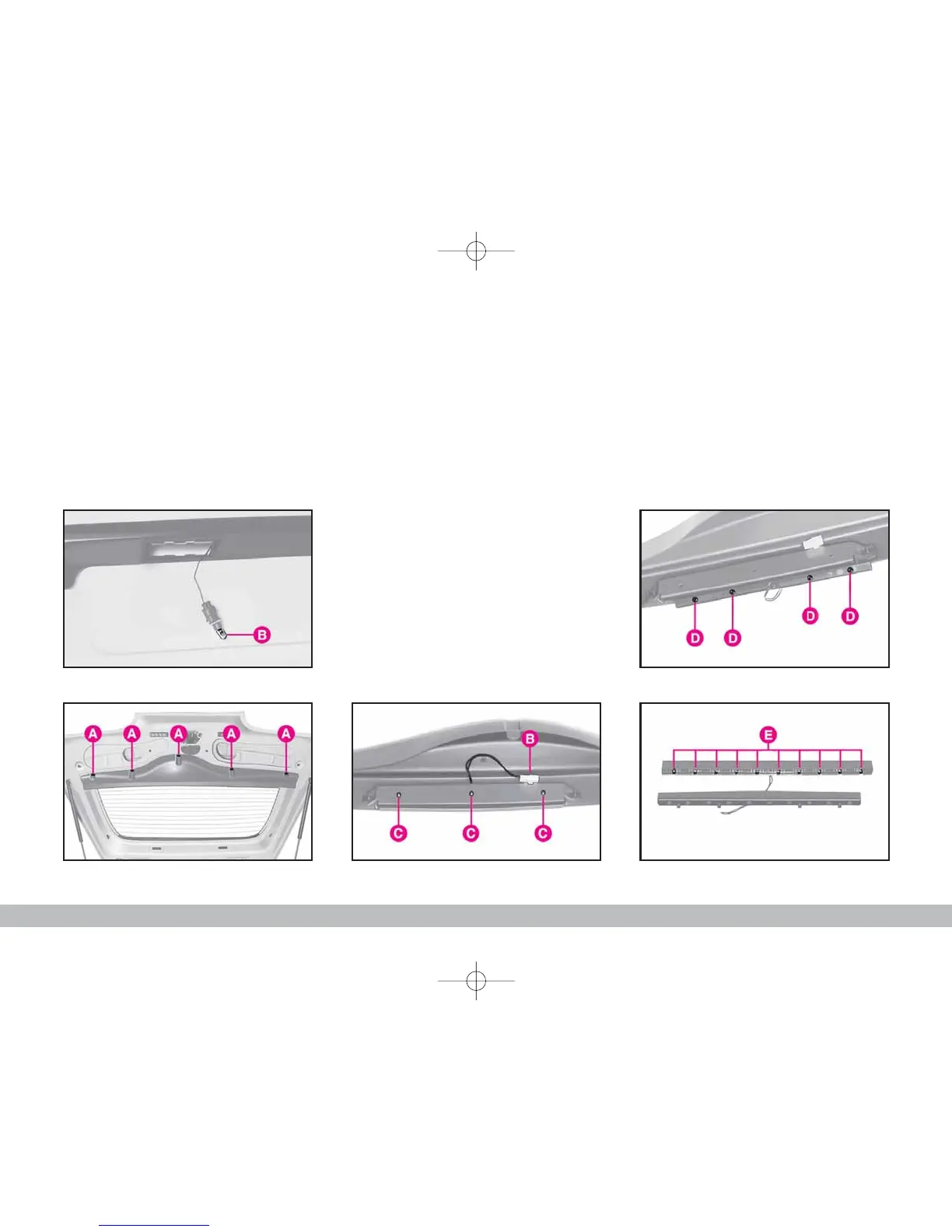 B

D D D D

A A A A A

B

C C C

E