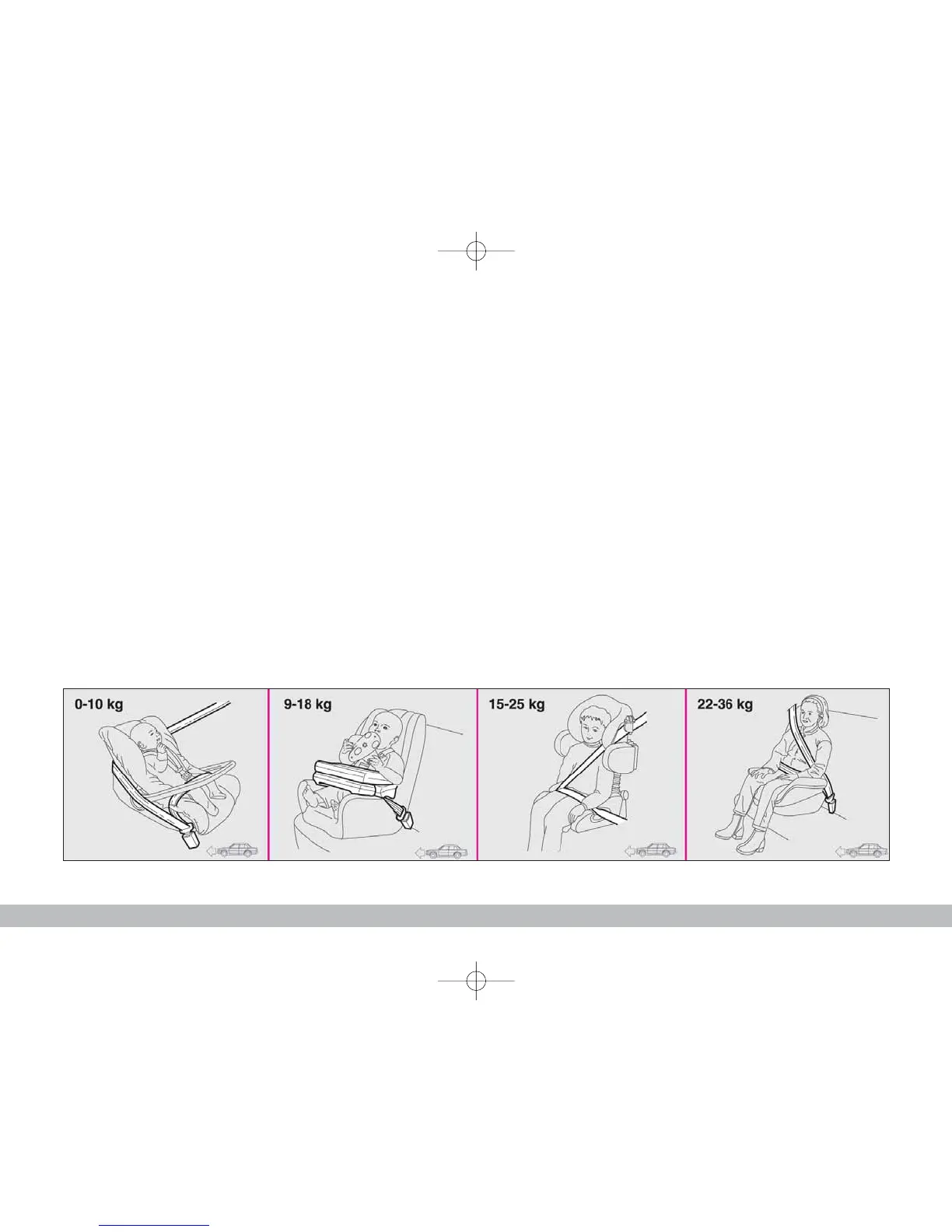 0-10 kg

9-18 kg

15-25 kg

22-36 kg