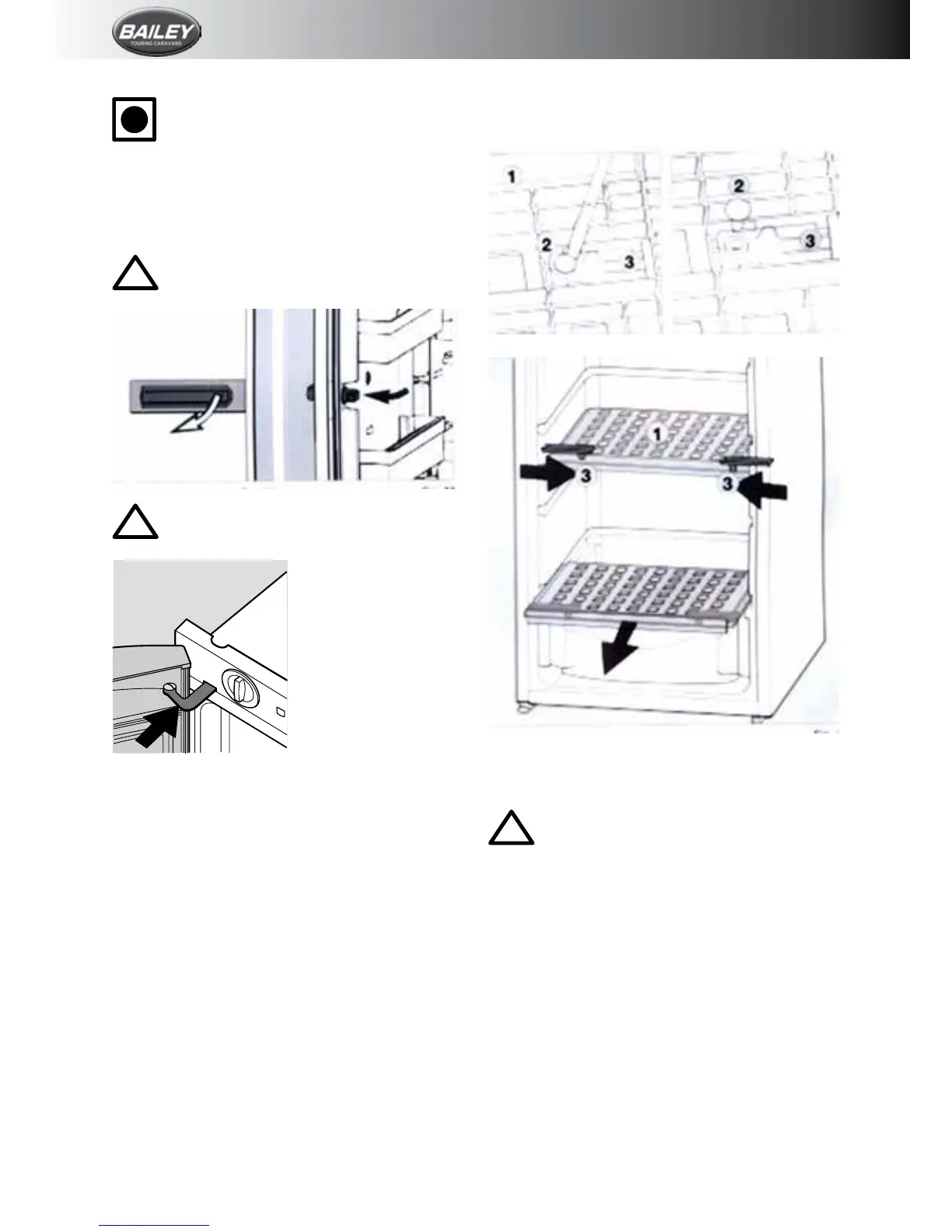 BAILEY
TOURING CARAVANS

1
2
3
2
3

1
3
3