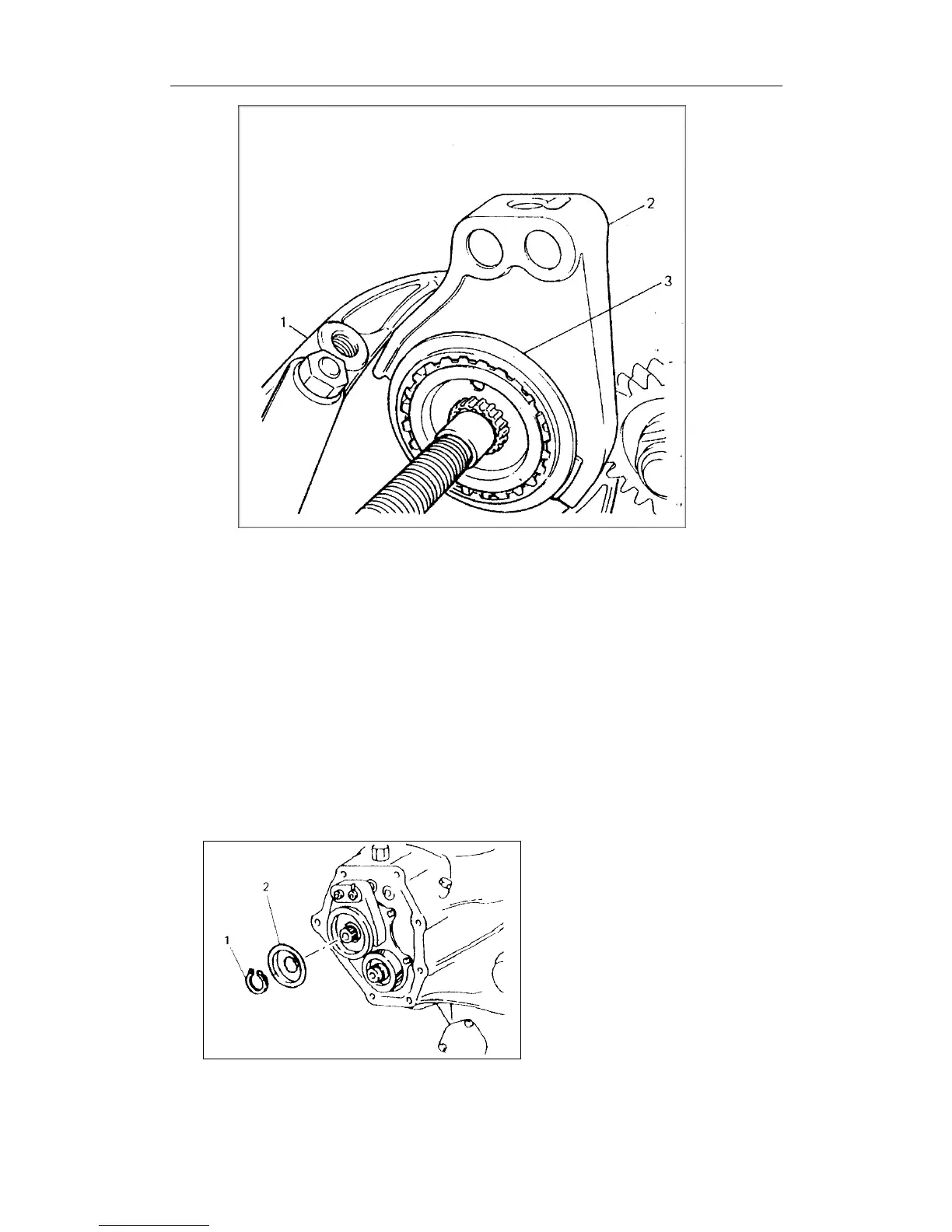 2
3
1

2
1