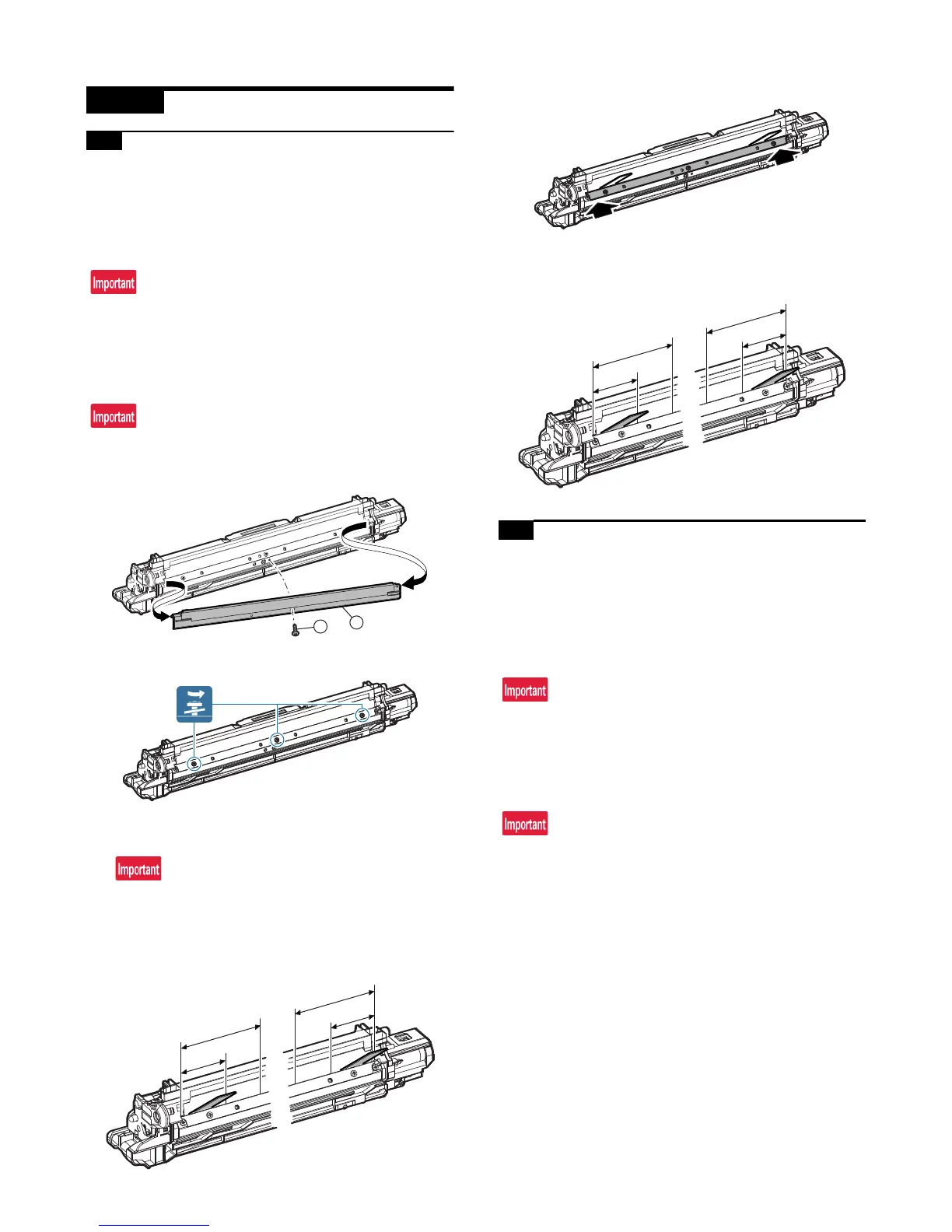 Important

Important

Important

Important

Important