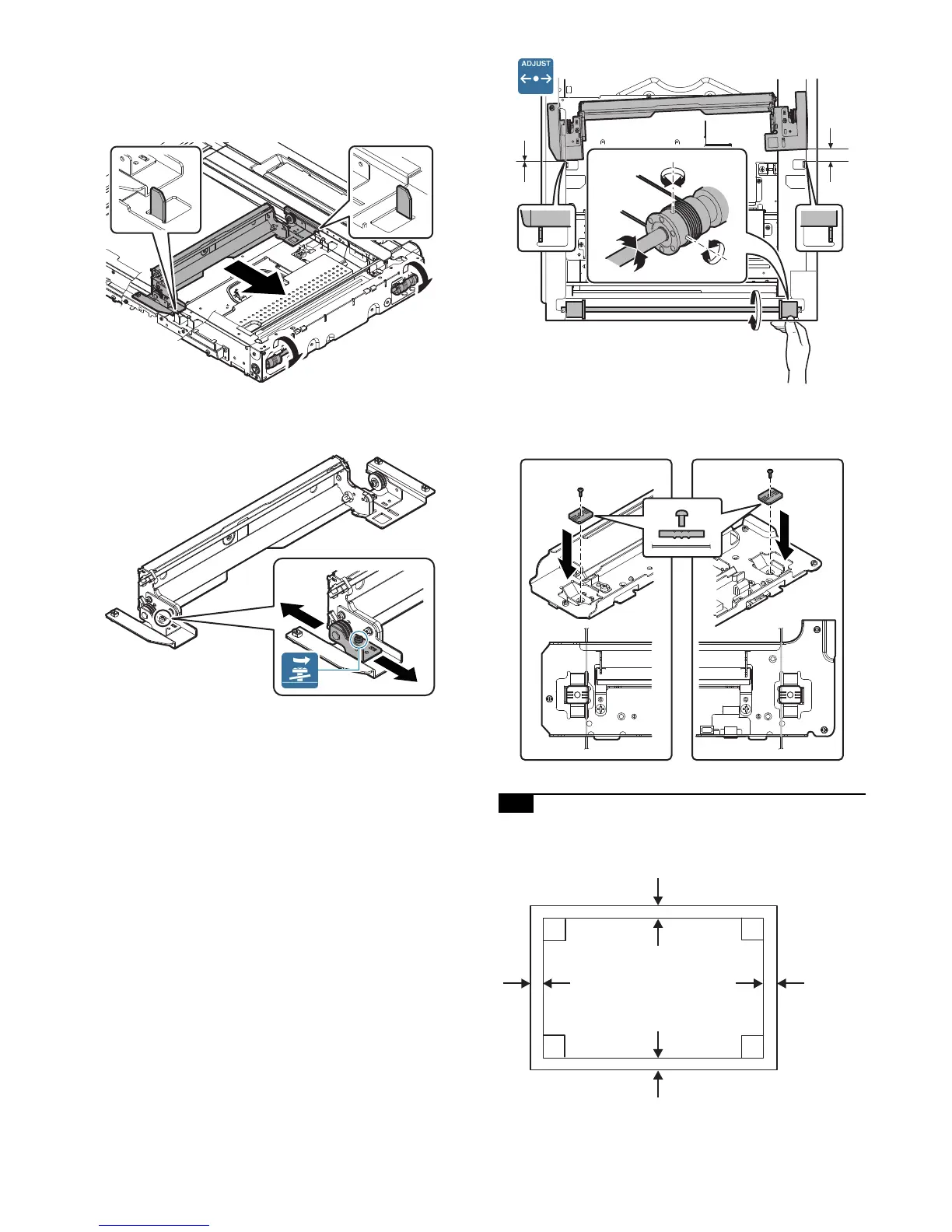 ADJUST