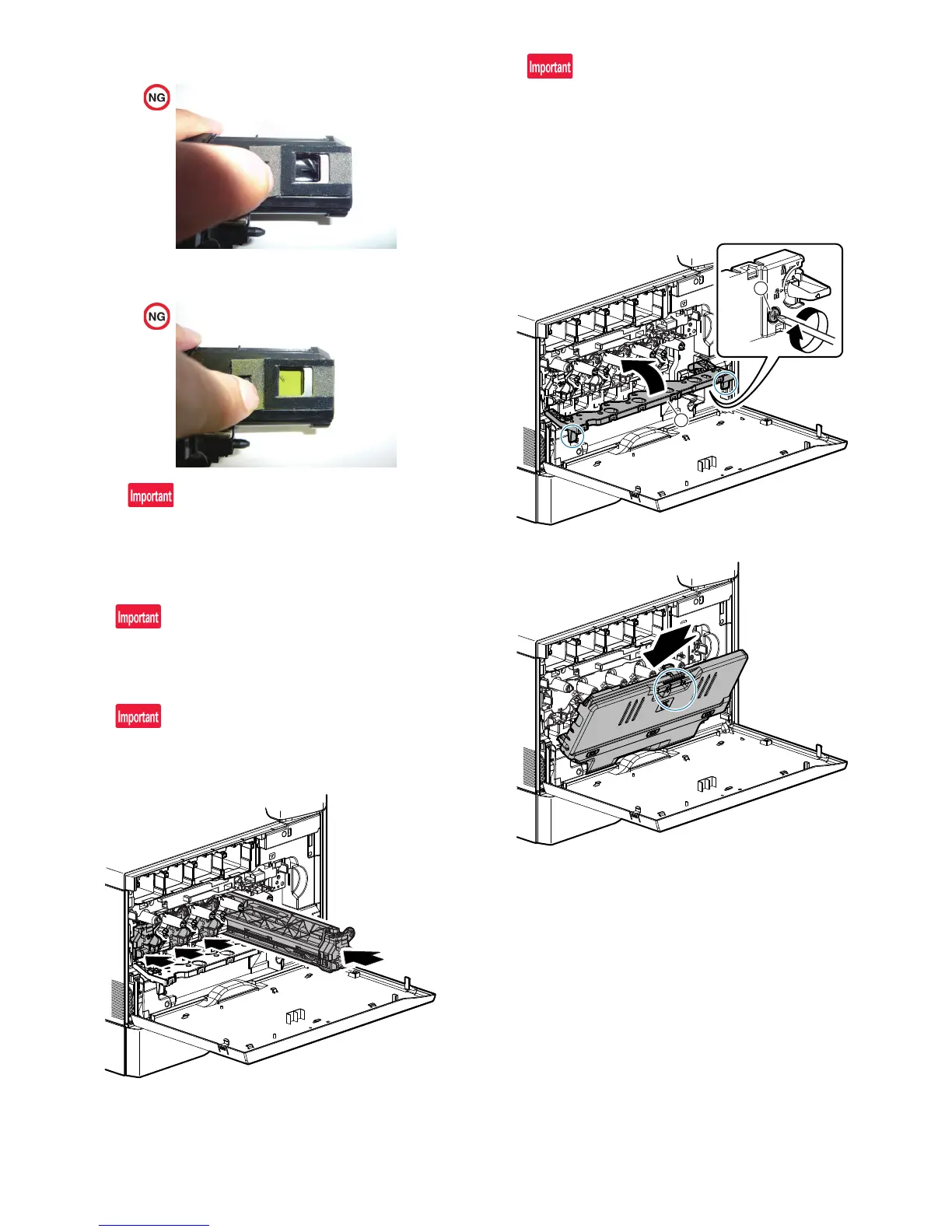 NG

NG

Important

Important

Important

Important