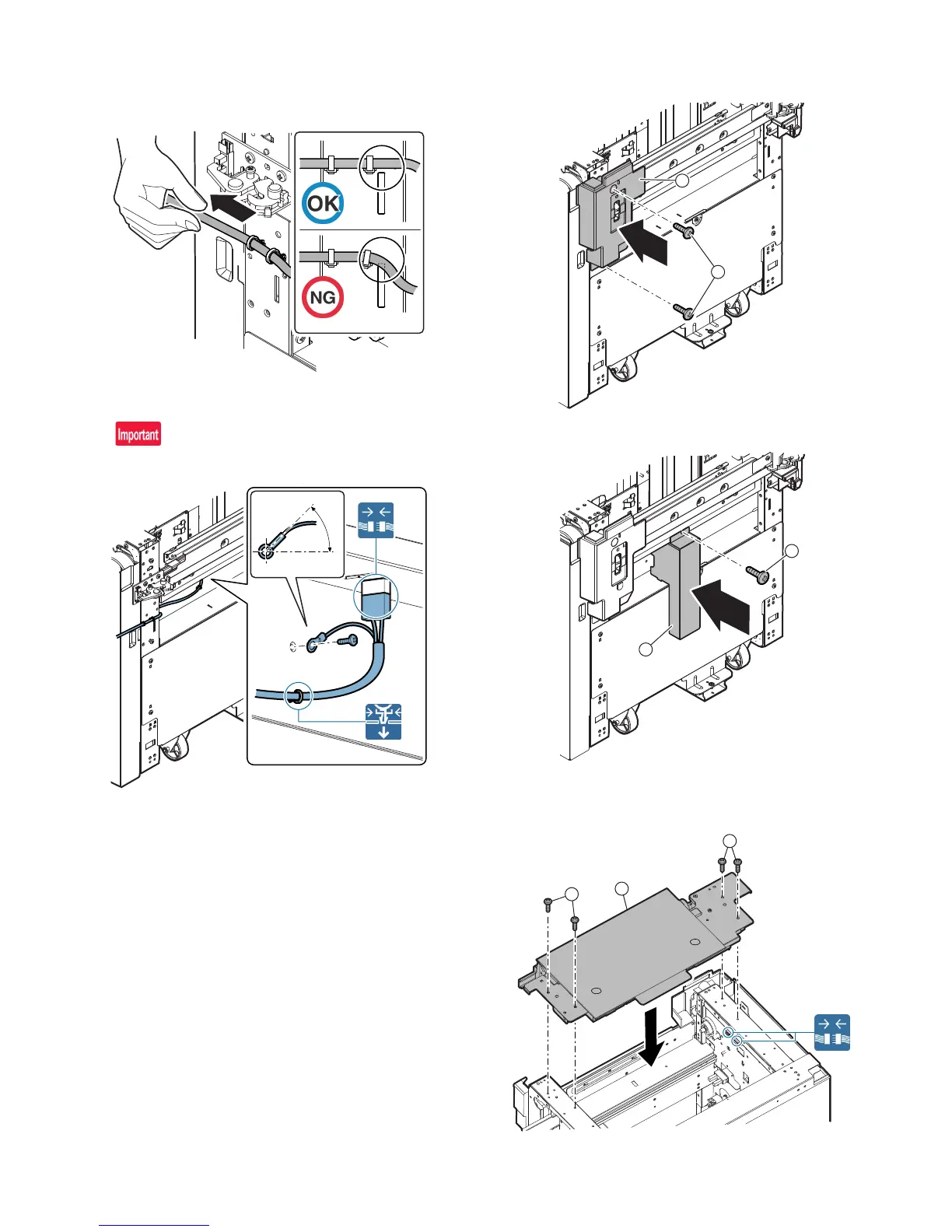 OK

NG

Important