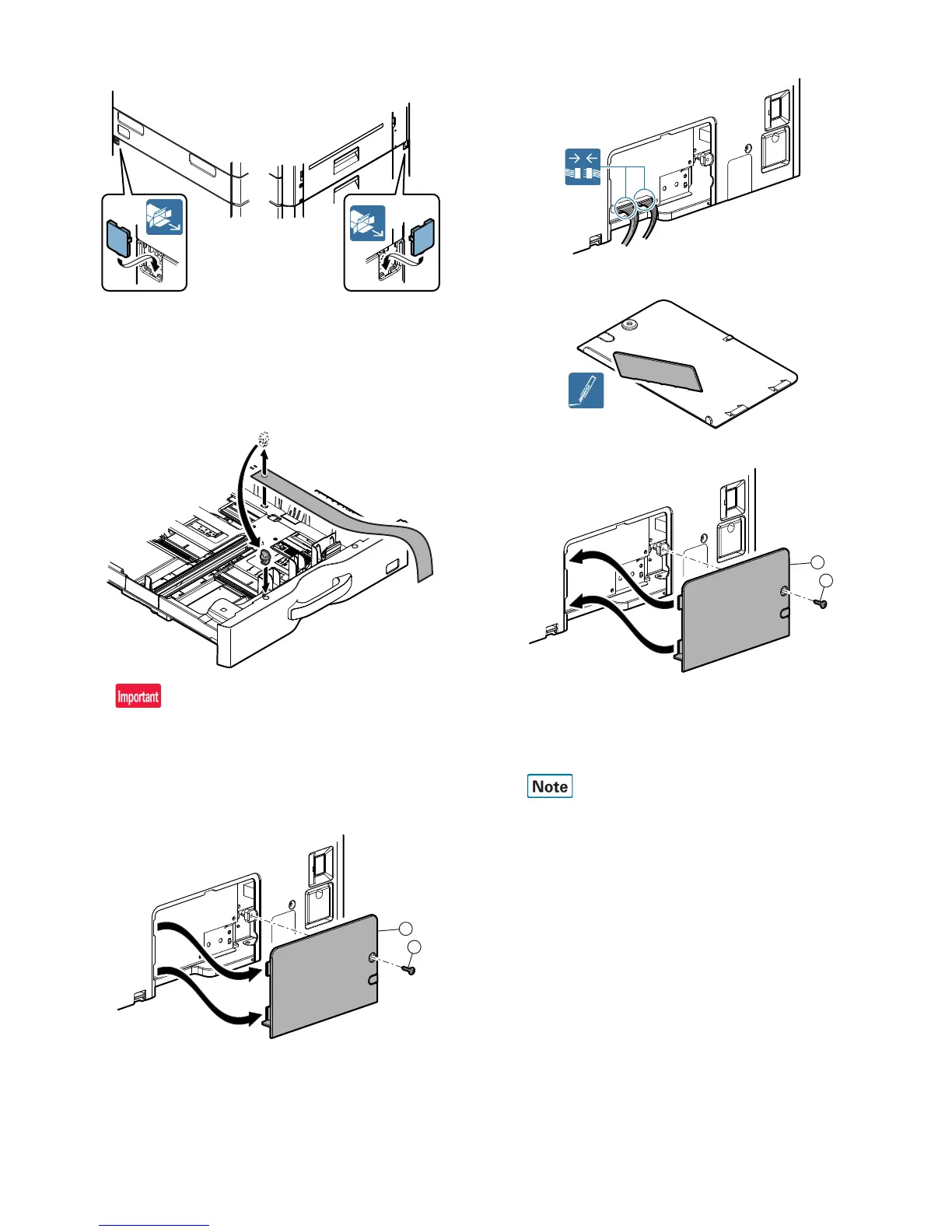 Important

Note