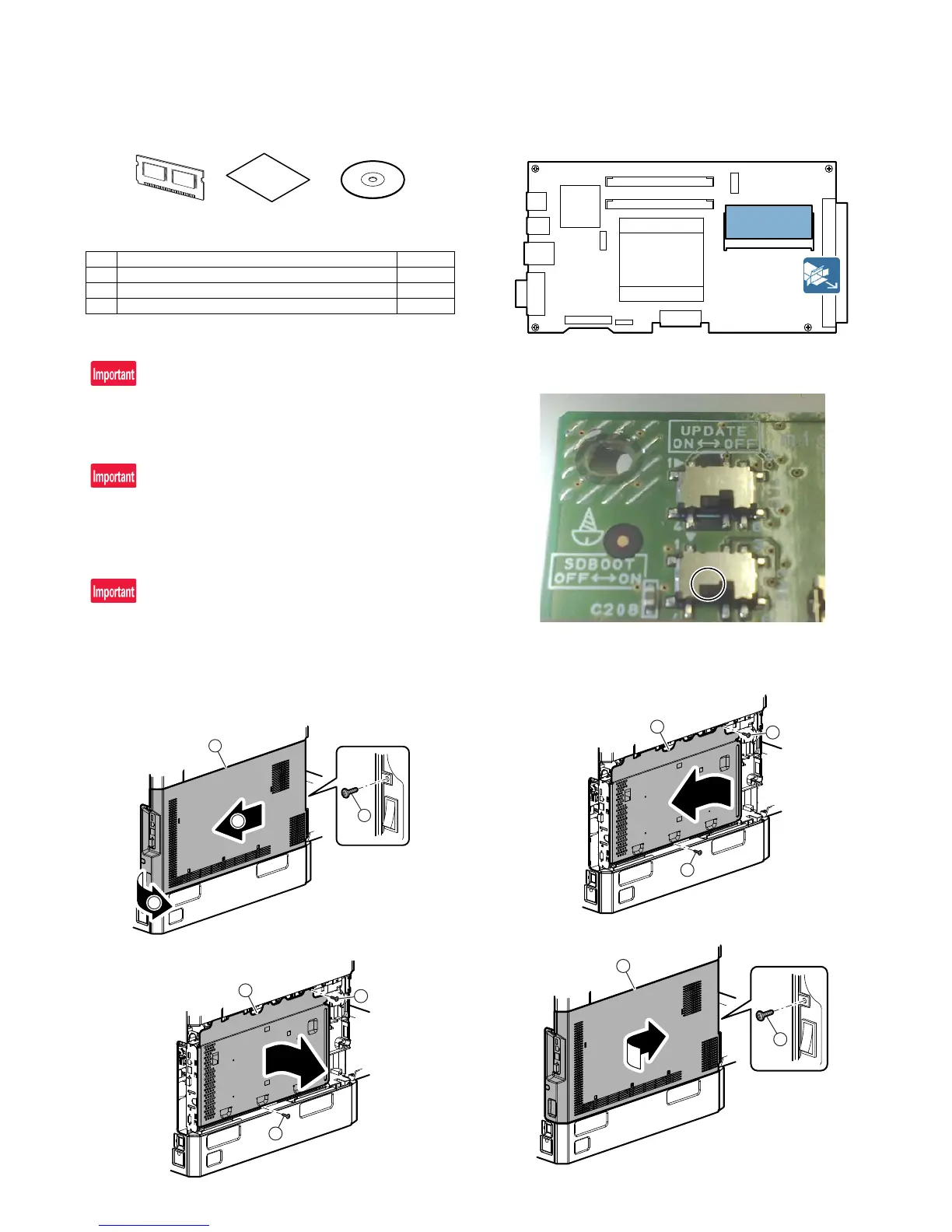 Important

Important

Important

UPDATE
ON ↔ OFF

SDBOOT
OFF ↔ ON

C208