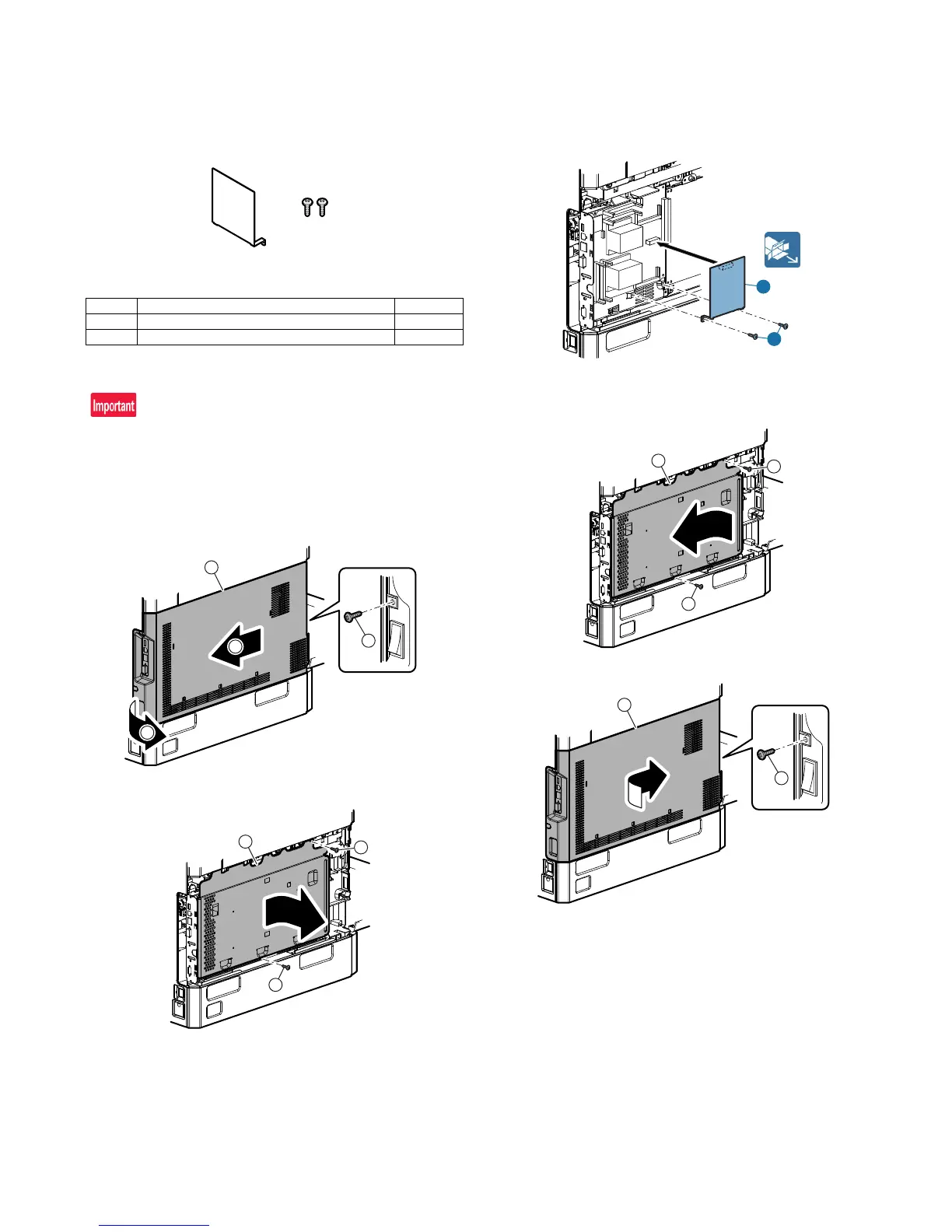 Important