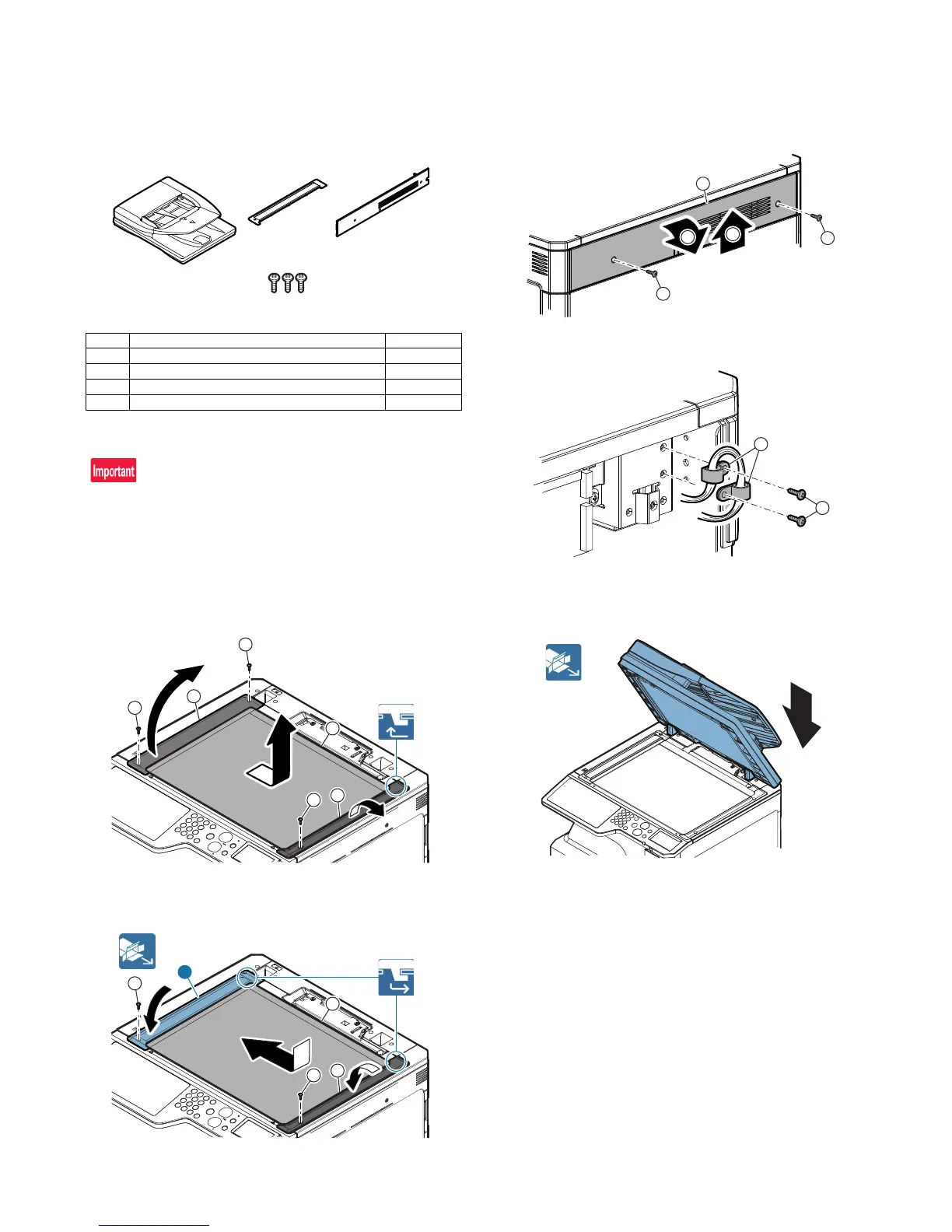 Important