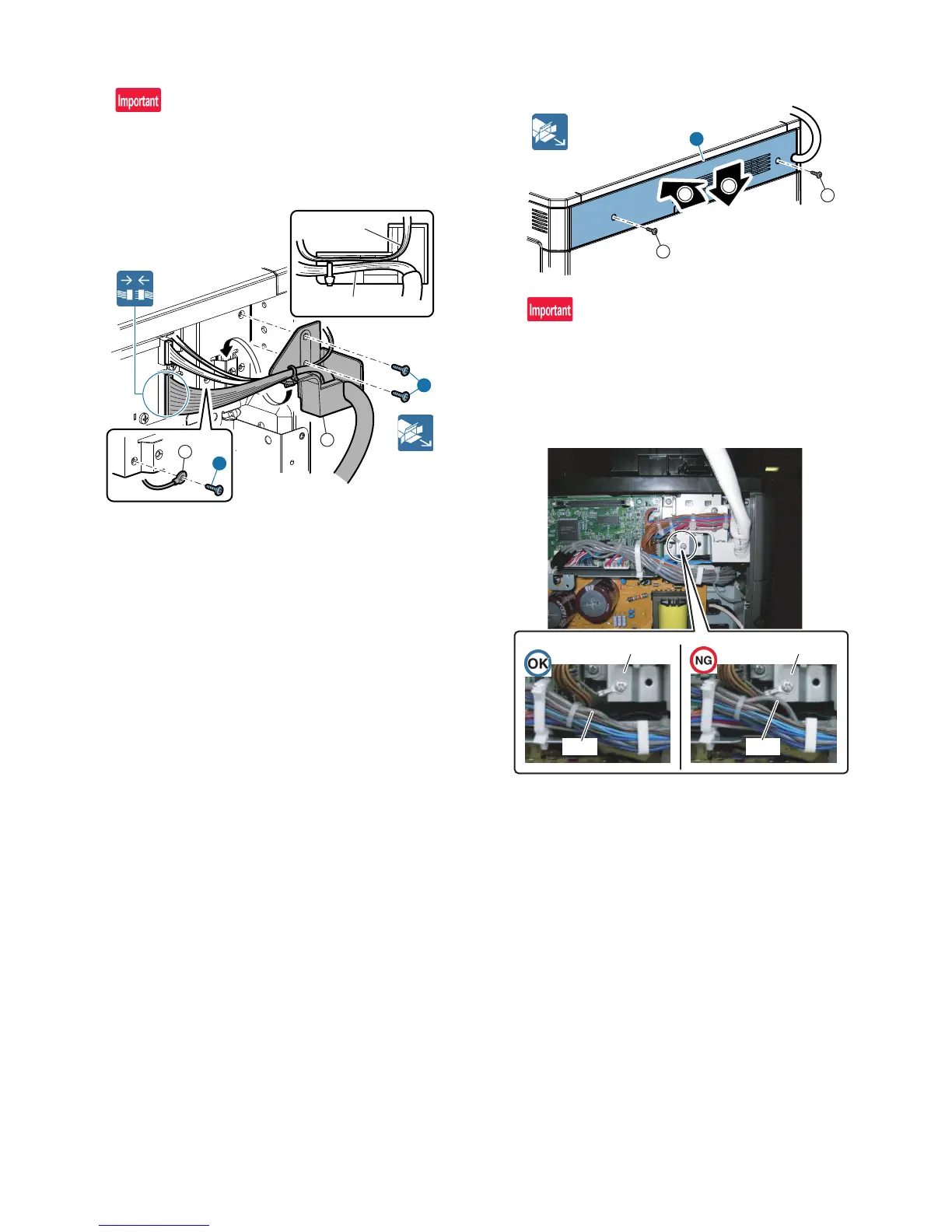 Important

Important

OK

NG