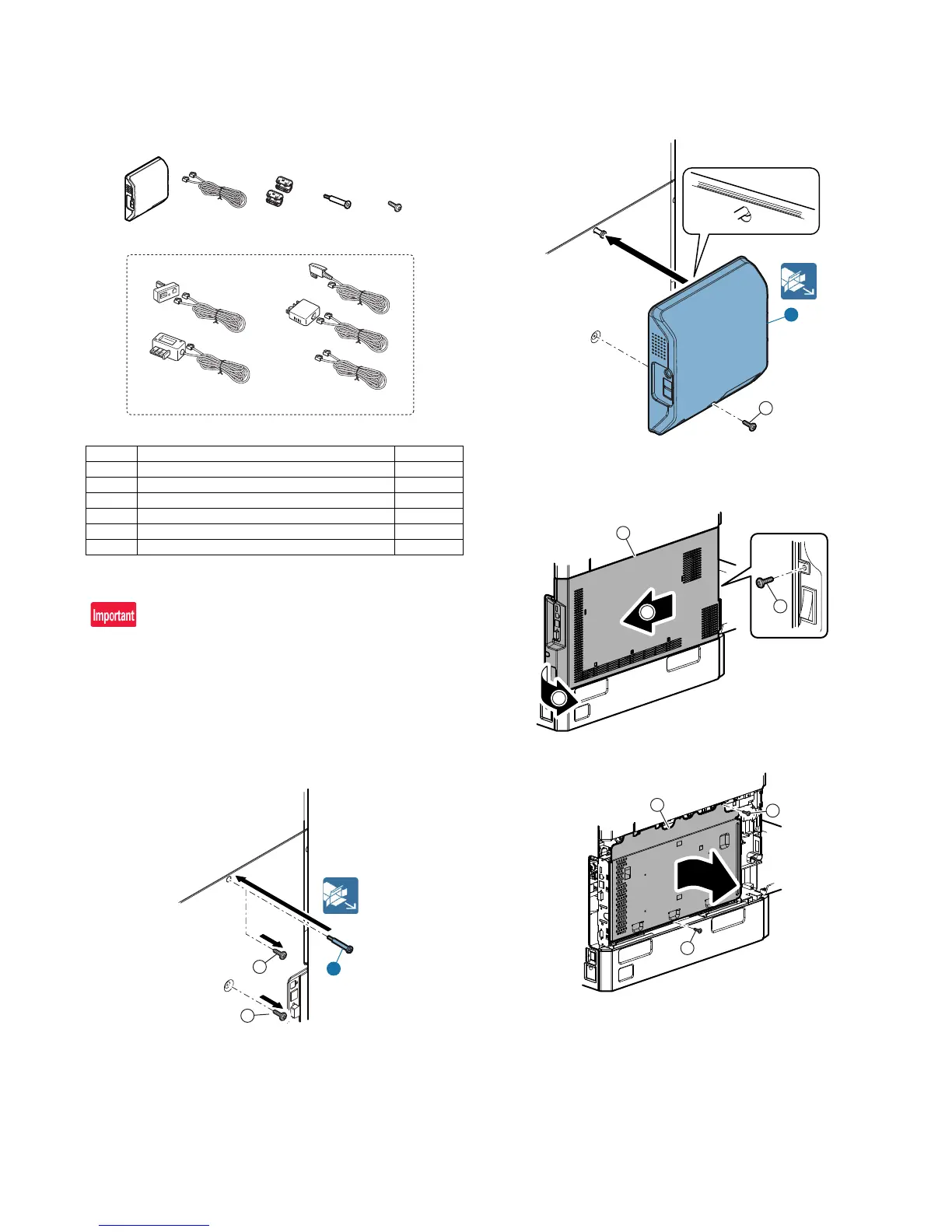 Important