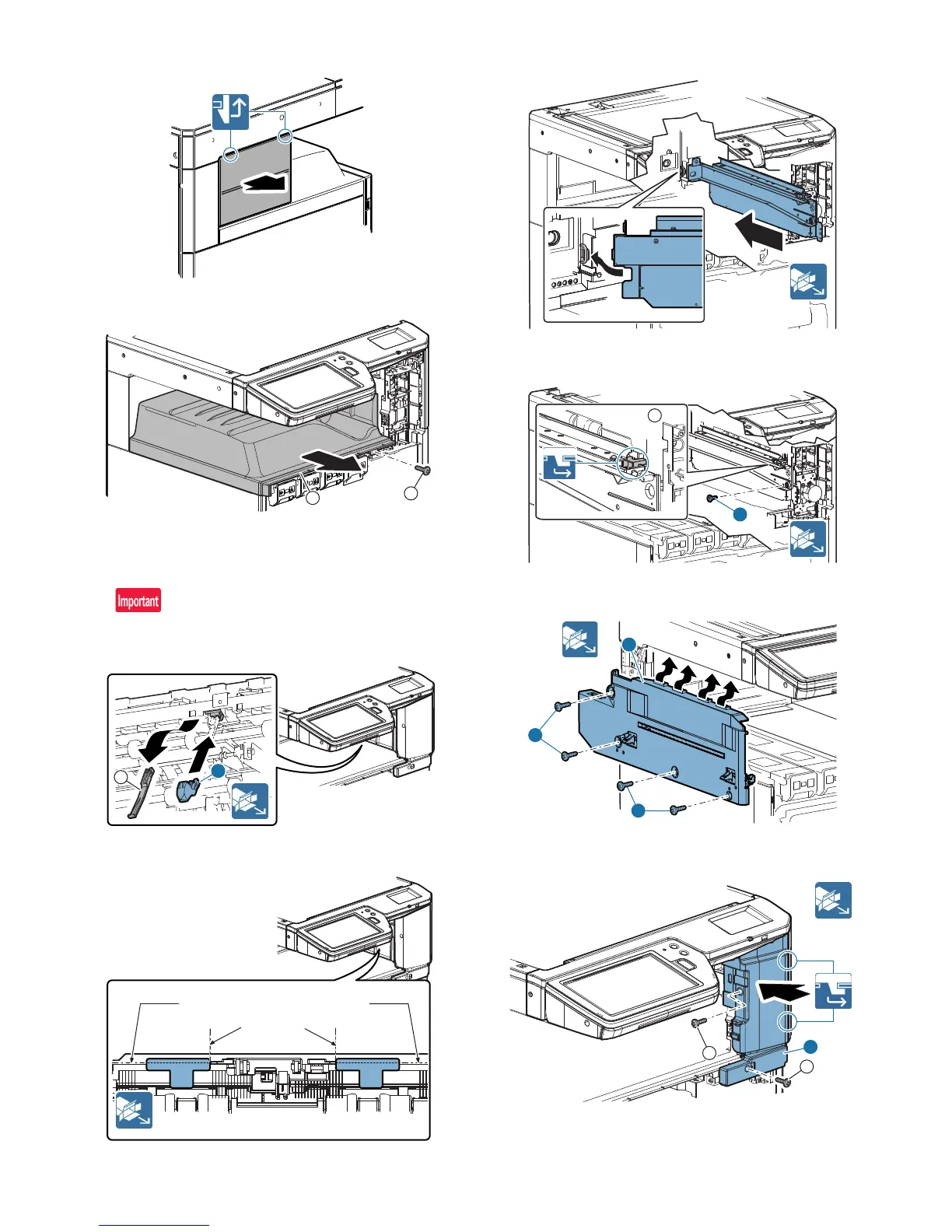 Important