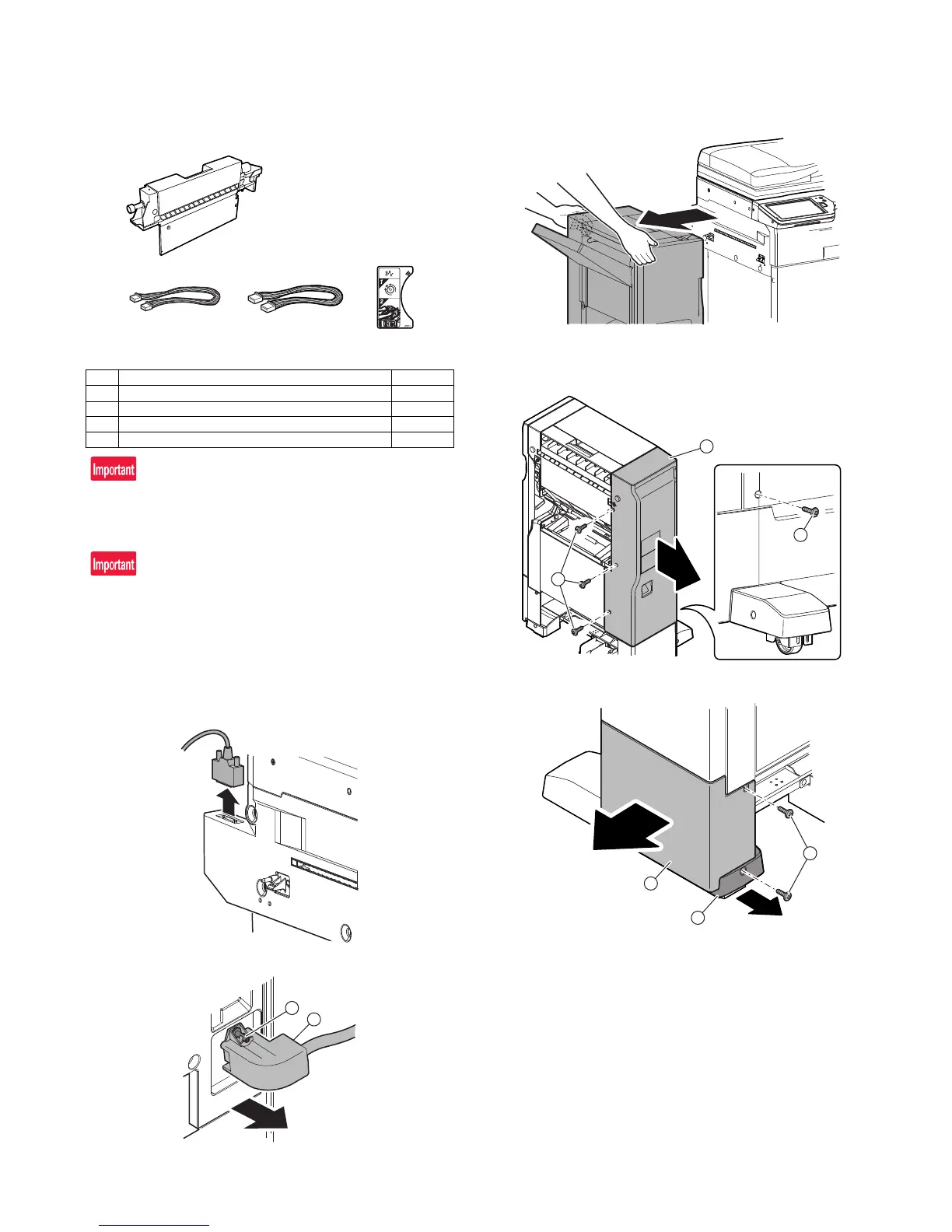 Important

Important