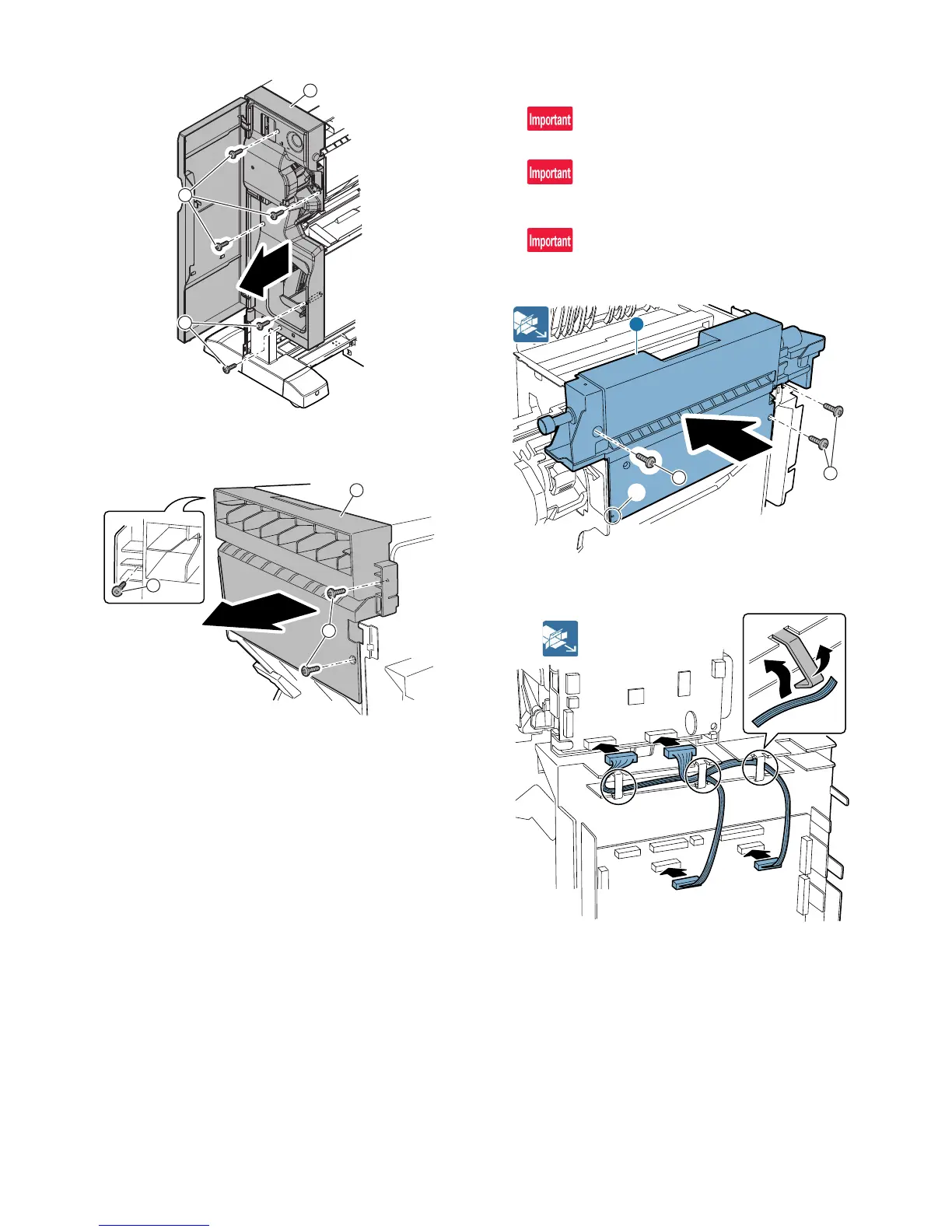 Important

Important

Important