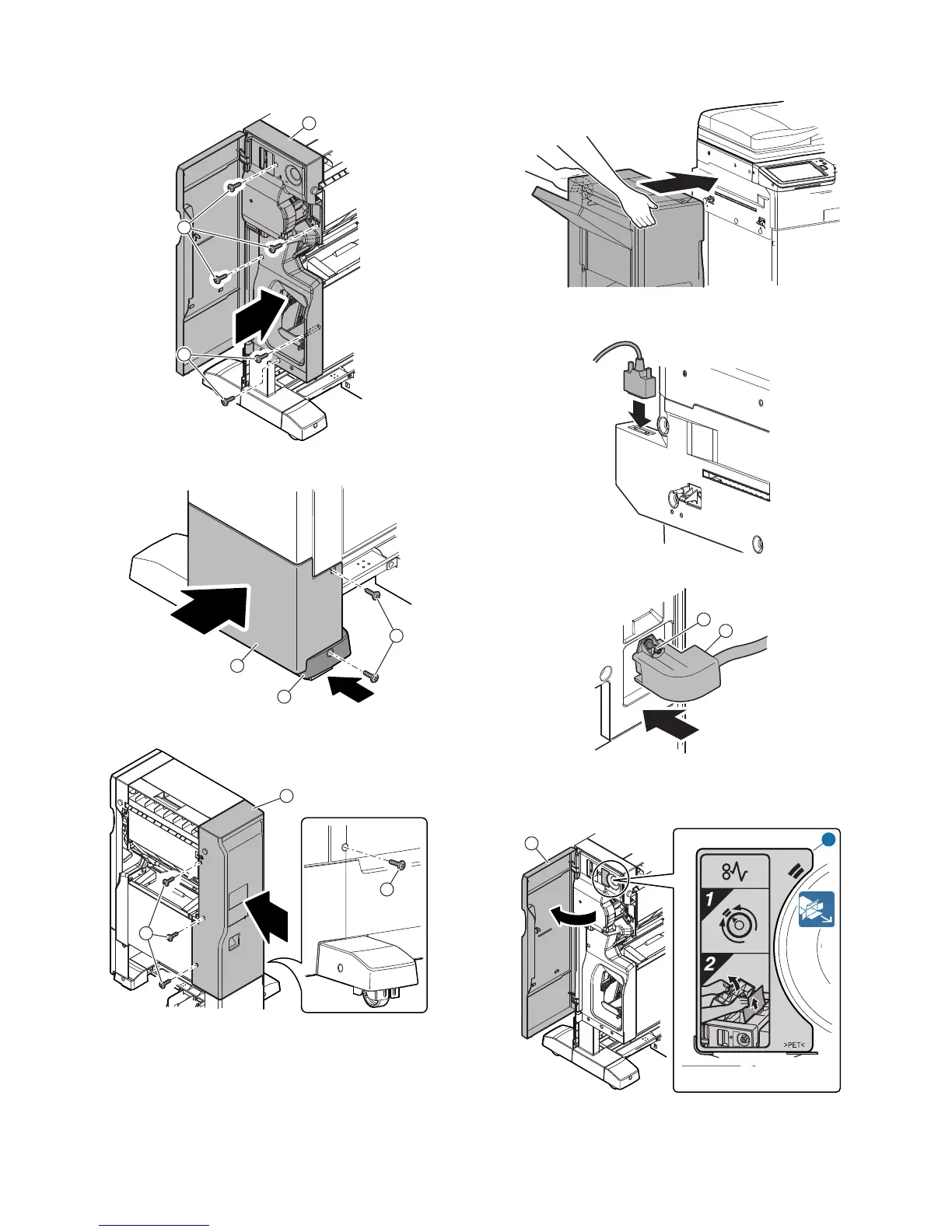 1

2

>PET<