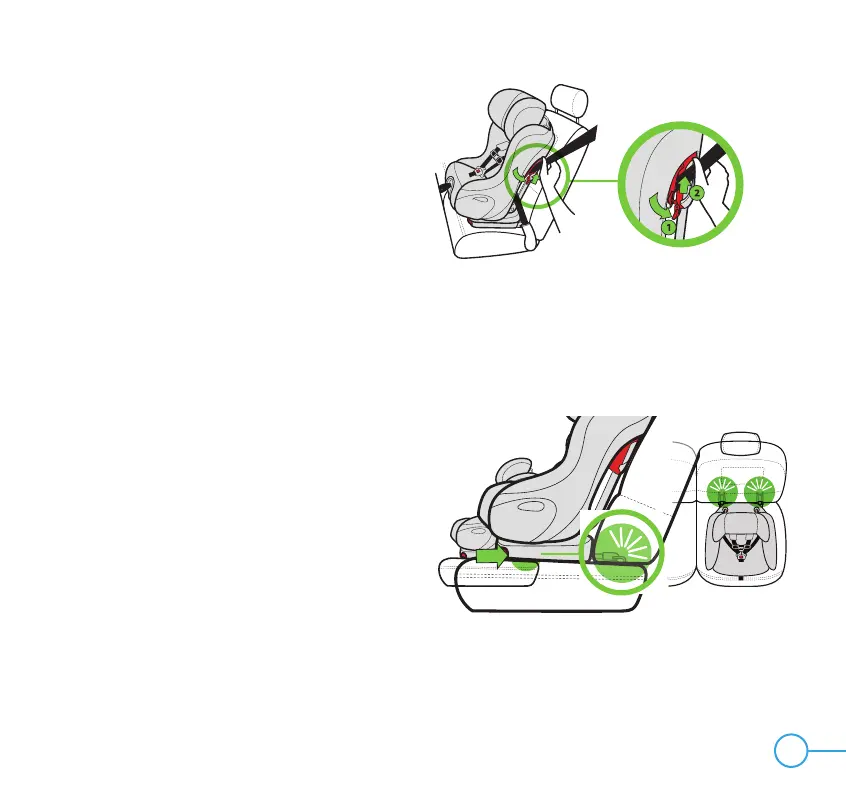 1
2